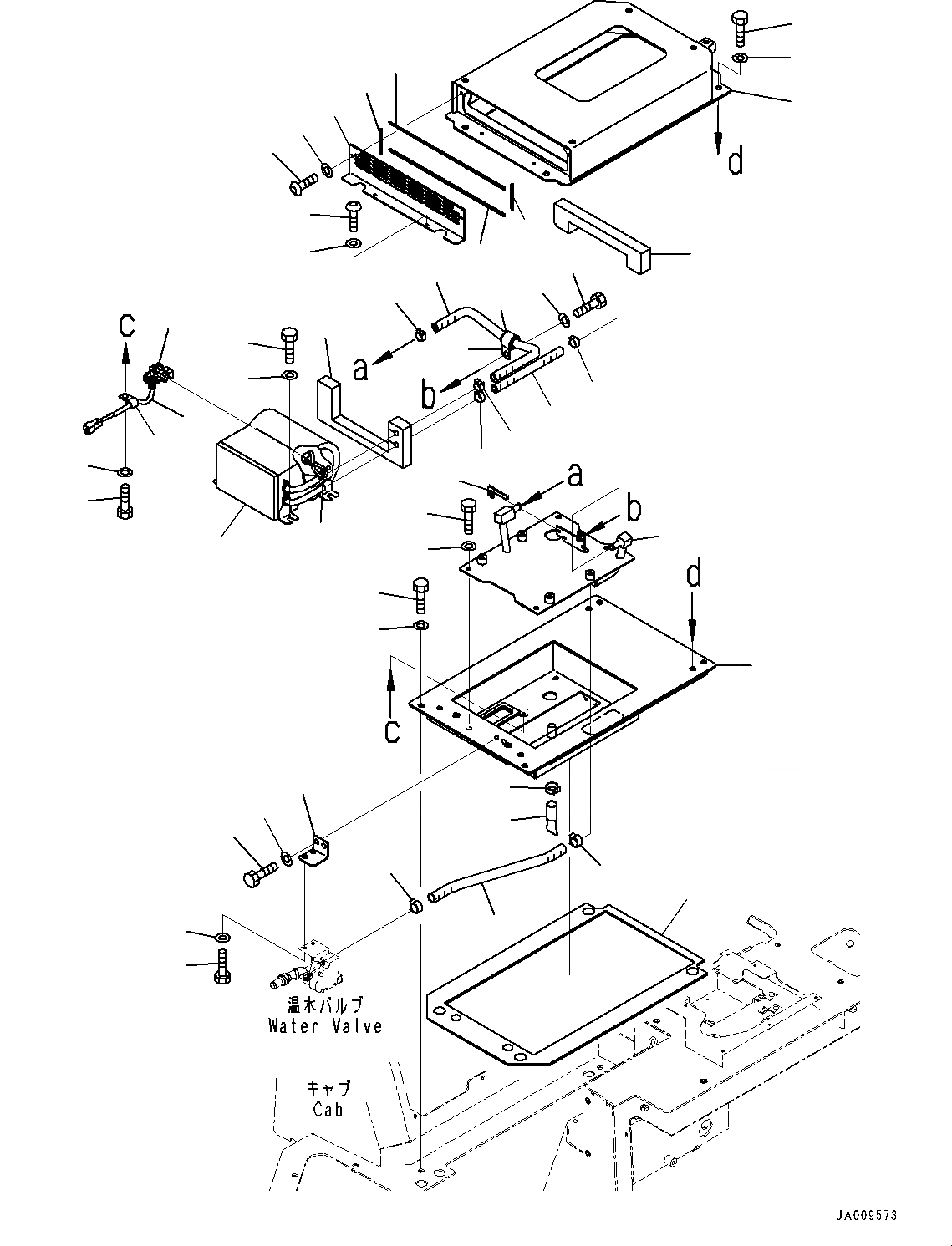 d

c

a

b

a

b

d

c

温水バルブ
Water Valve

キャブ
Cab

JA009573