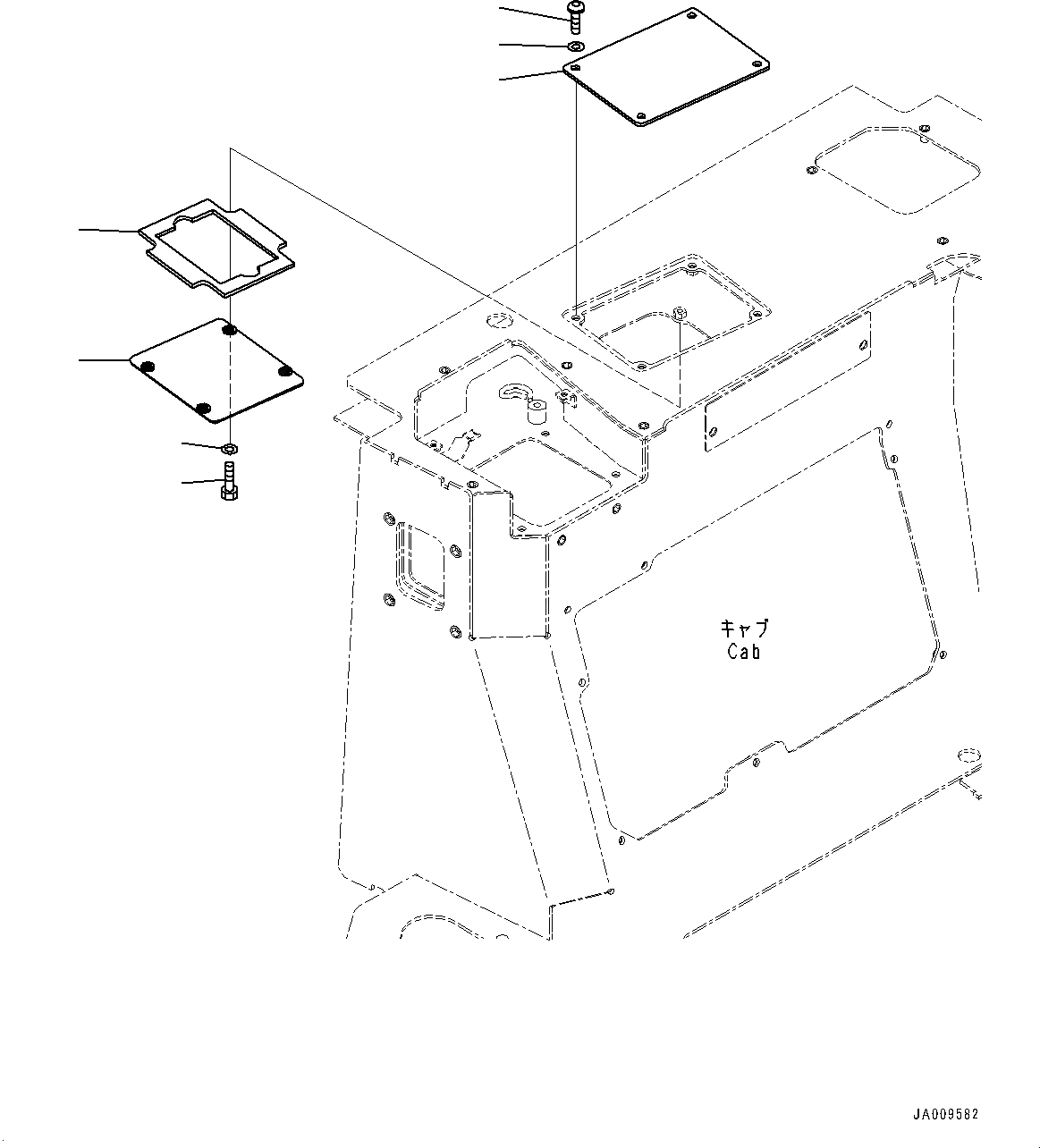 キャブ
Cab

JA009582