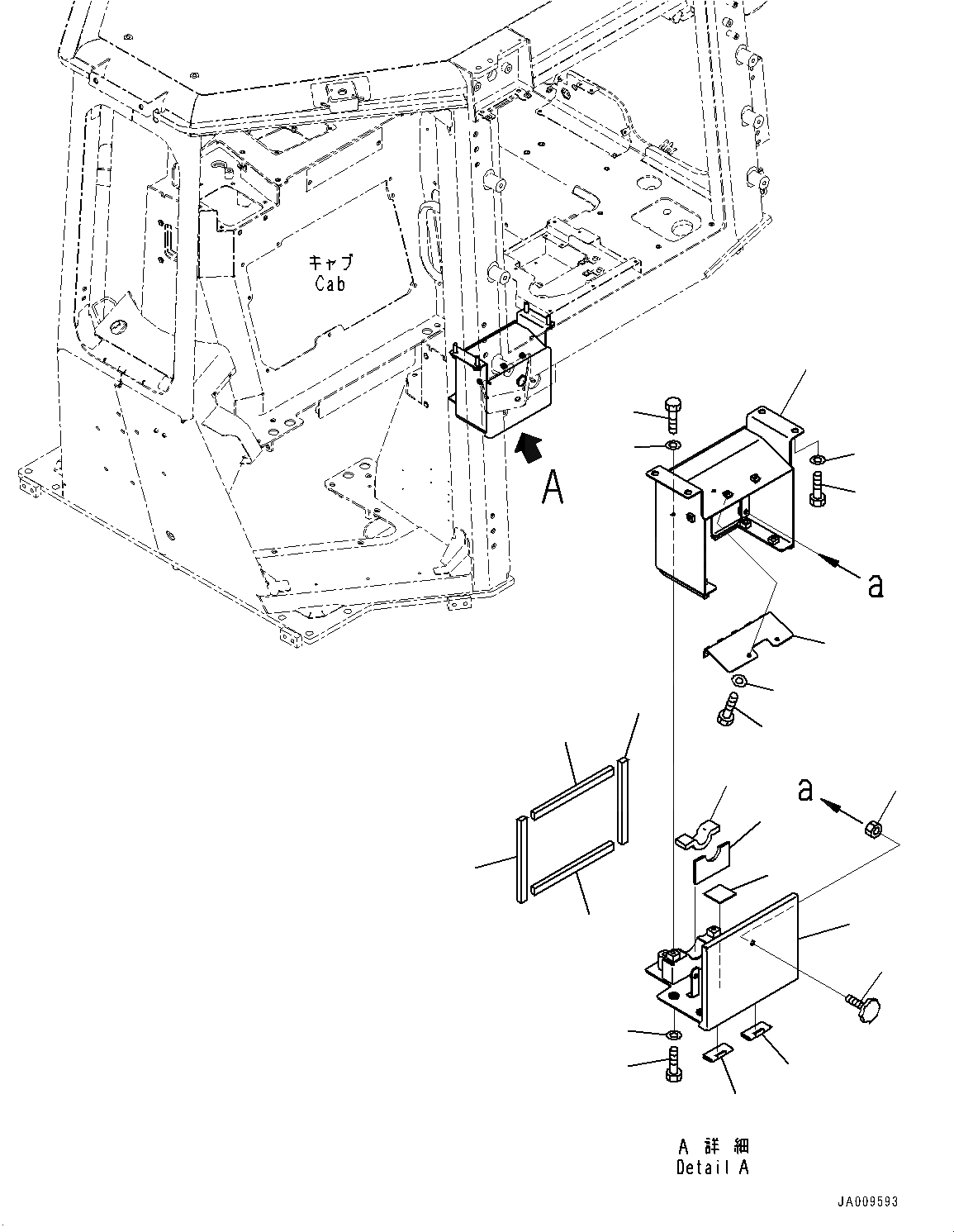 キャブ
Cab

A

a

a

A 詳細
Detail A

JA009593