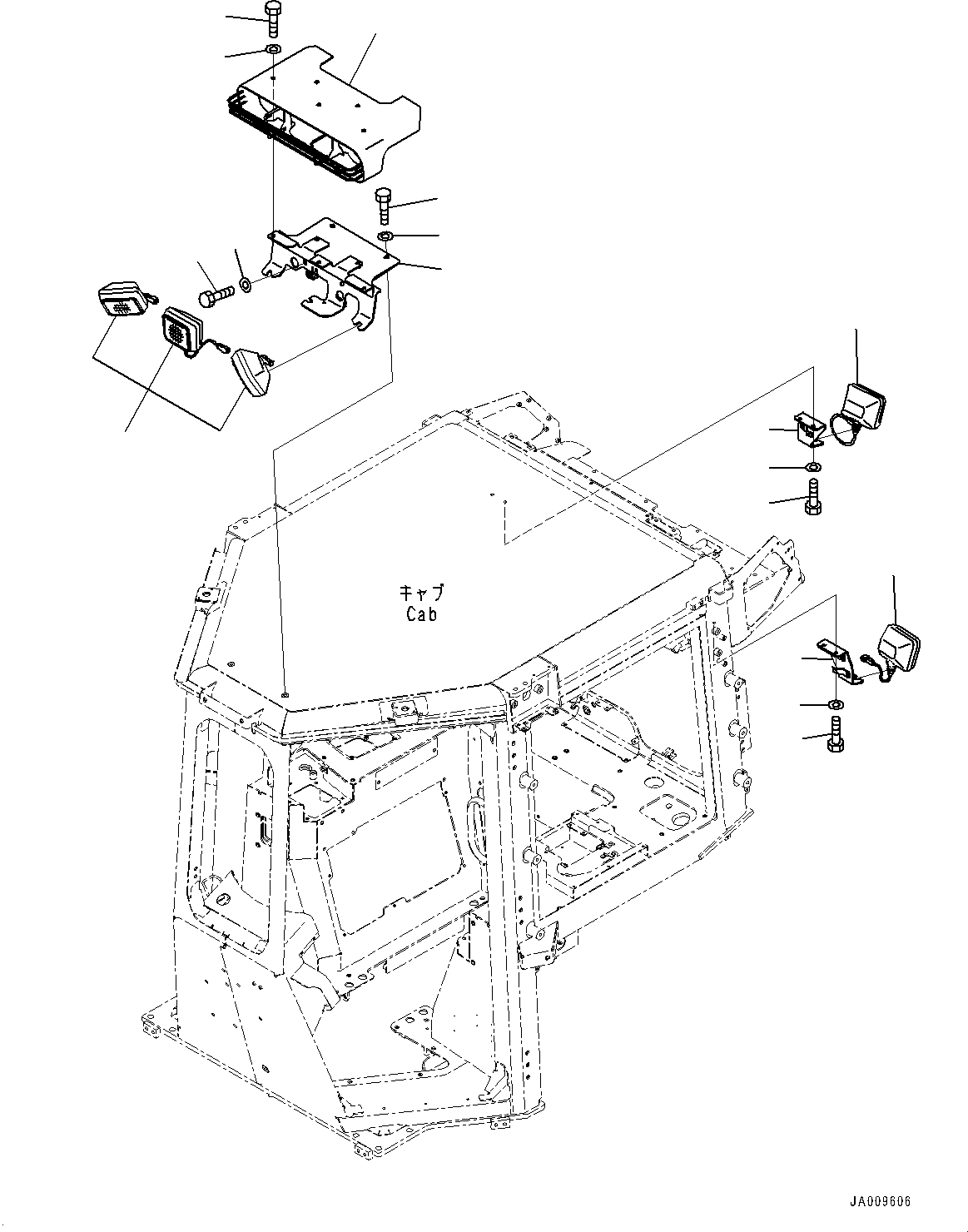 キャブ
Cab

JA009606