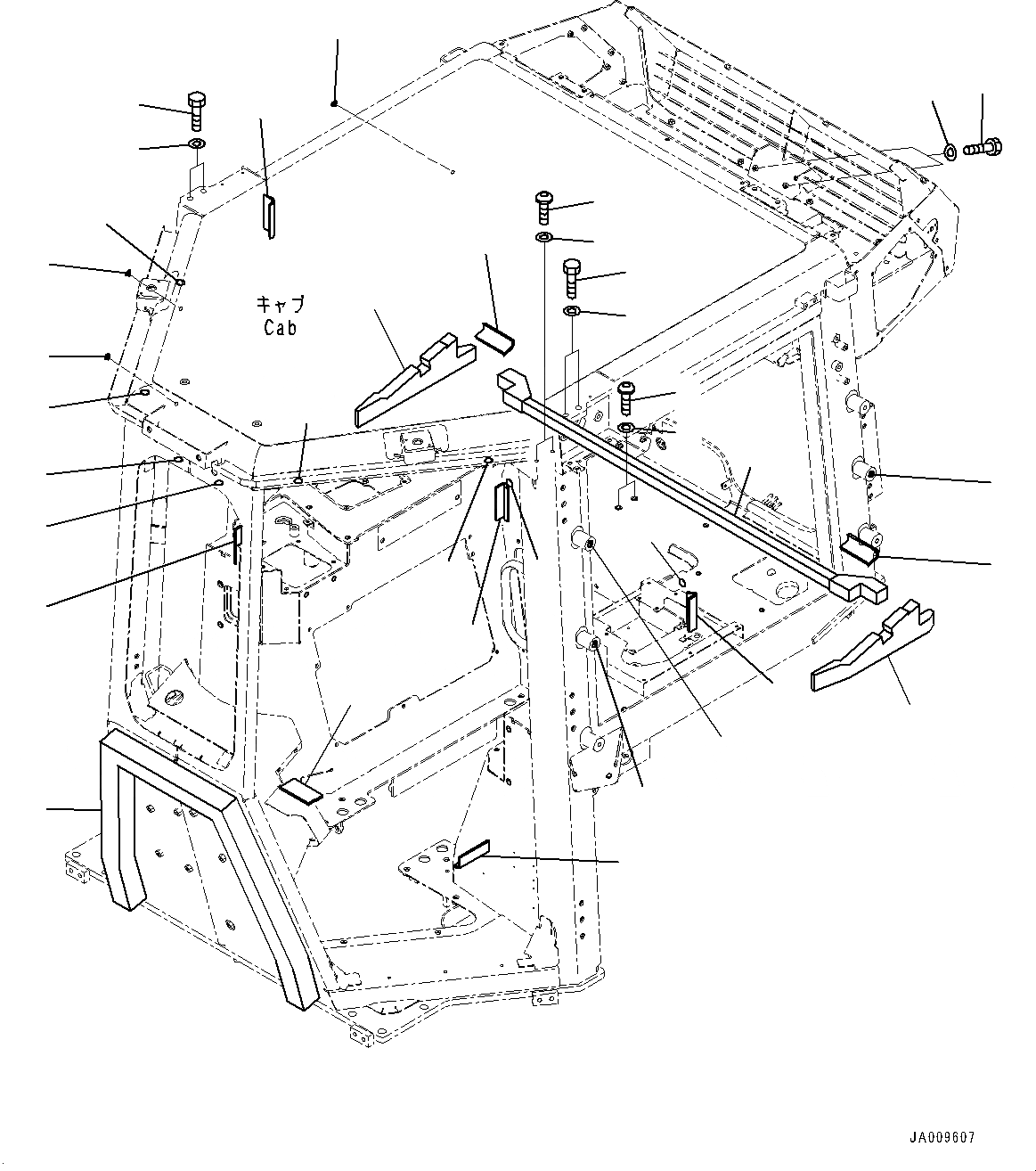 キャブ
Cab

JA009607