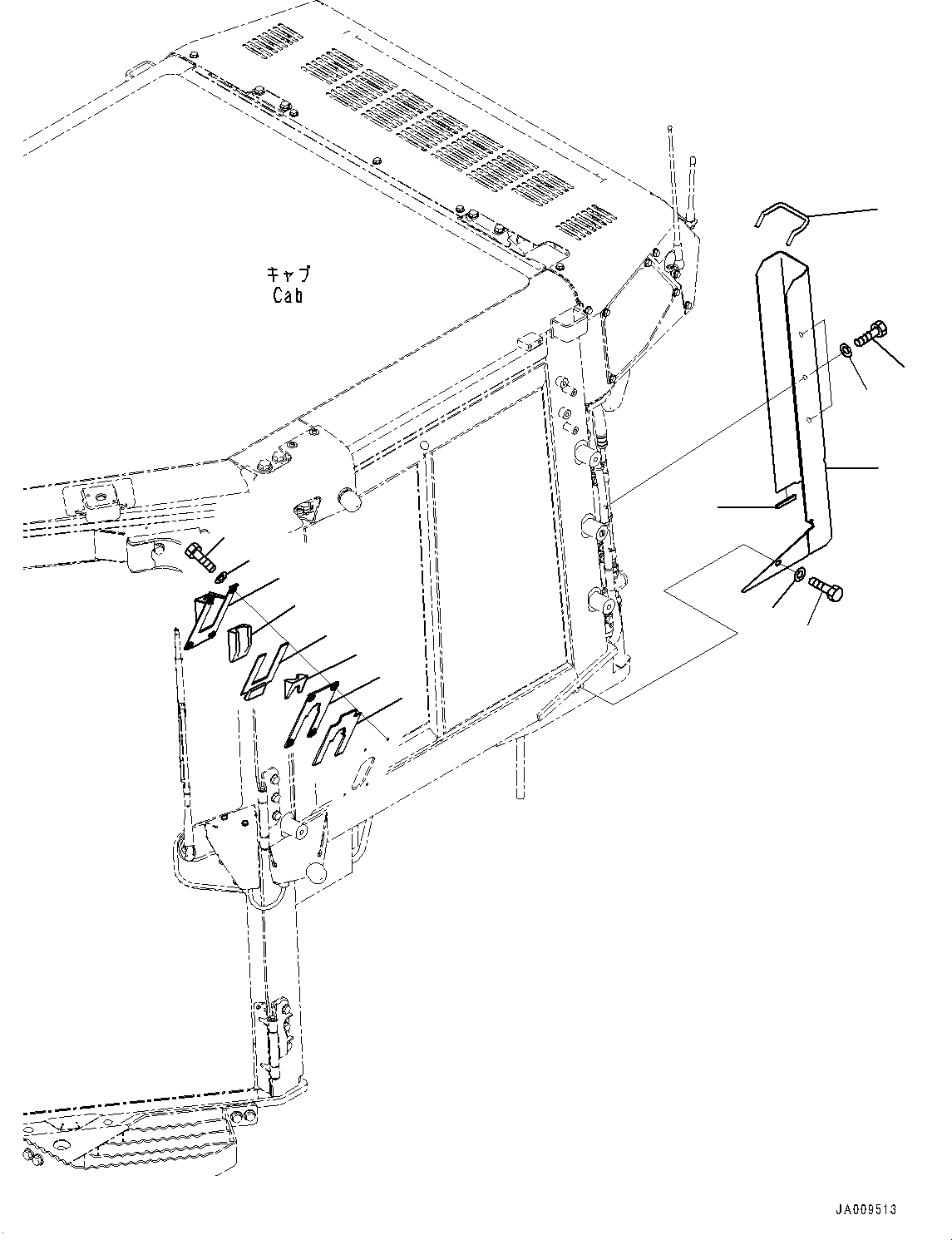 キャブ
Cab

JA009513