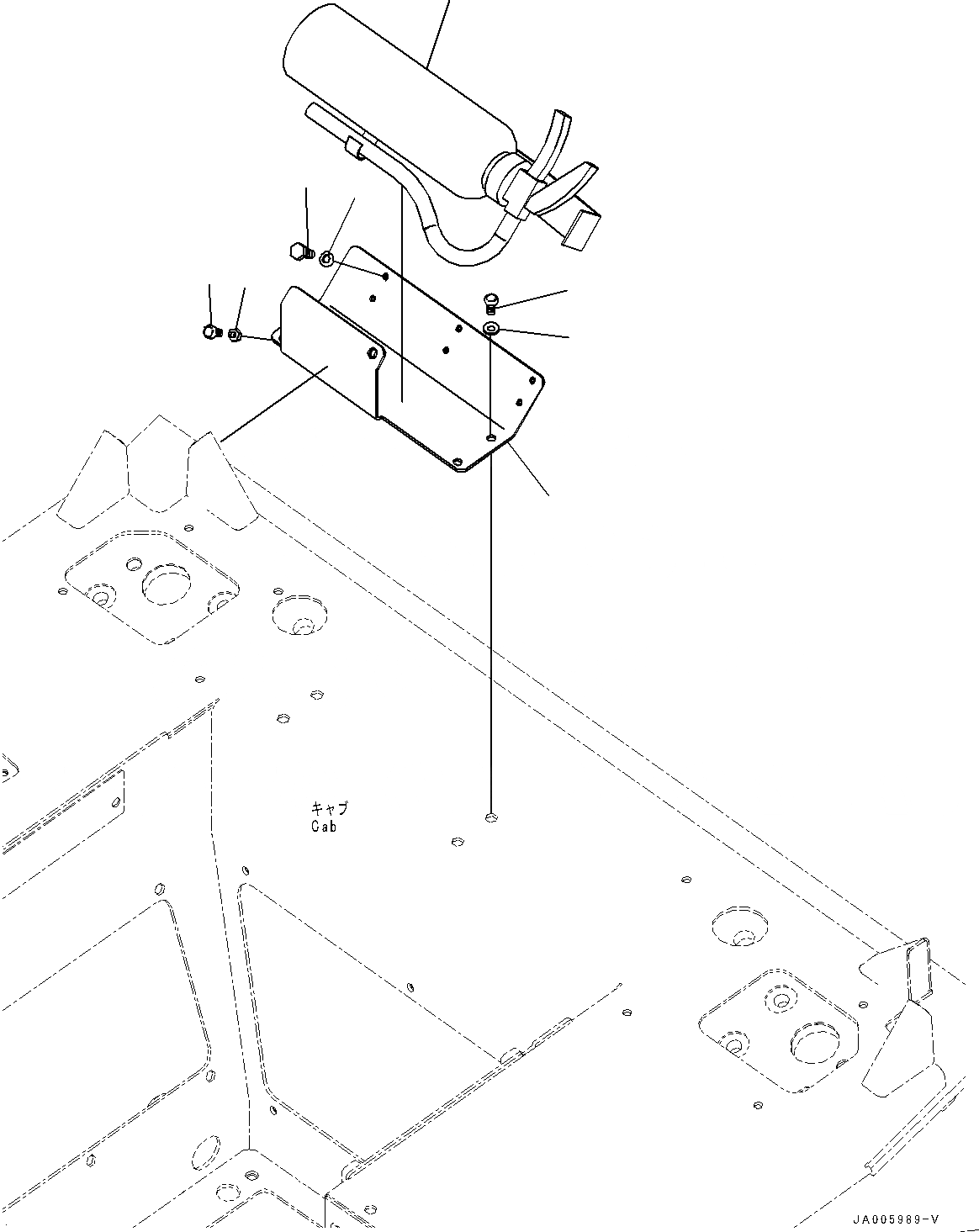 キャブ
Cab

JA005989-V