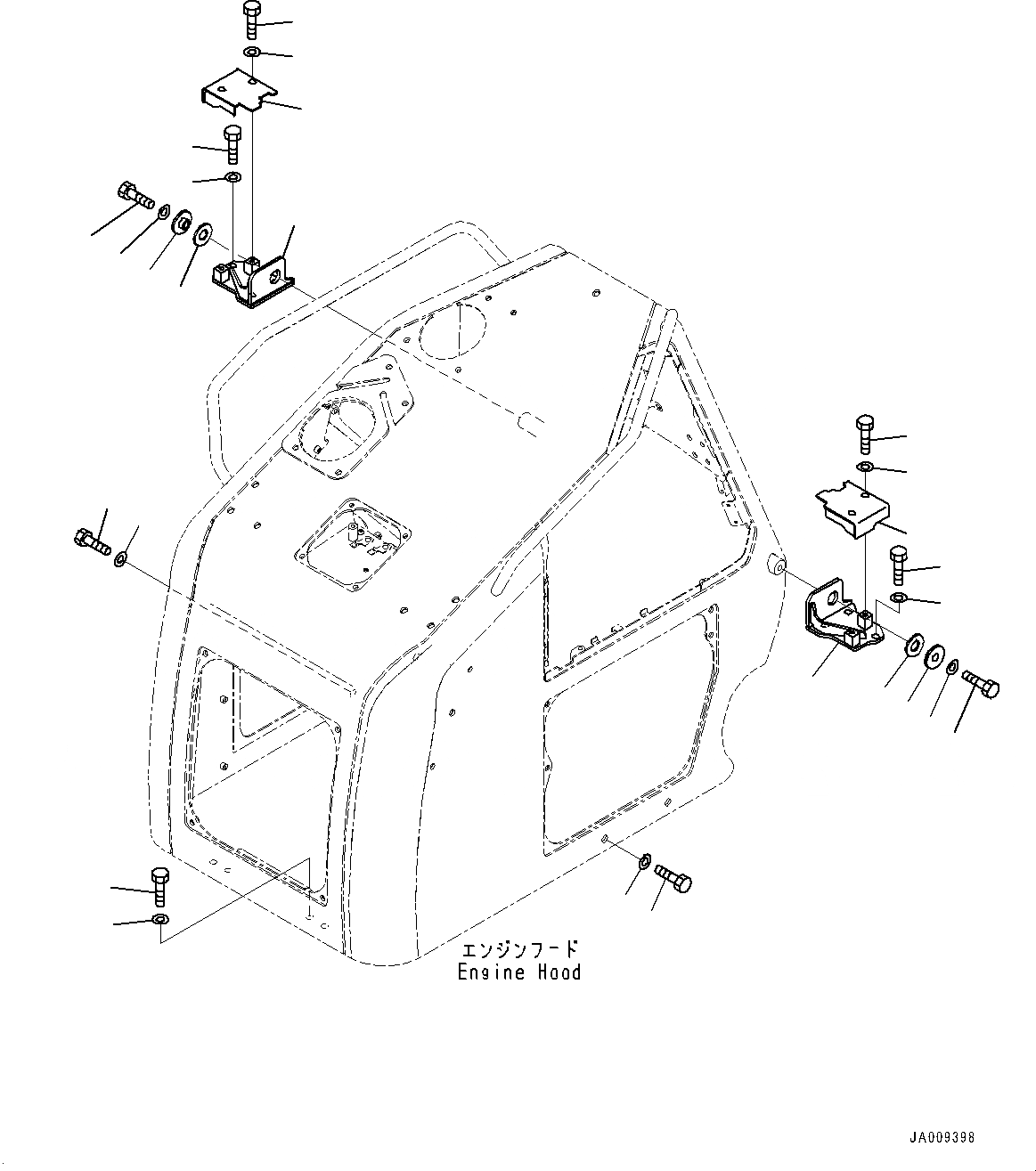 エンジンフード
Engine Hood

JA009398