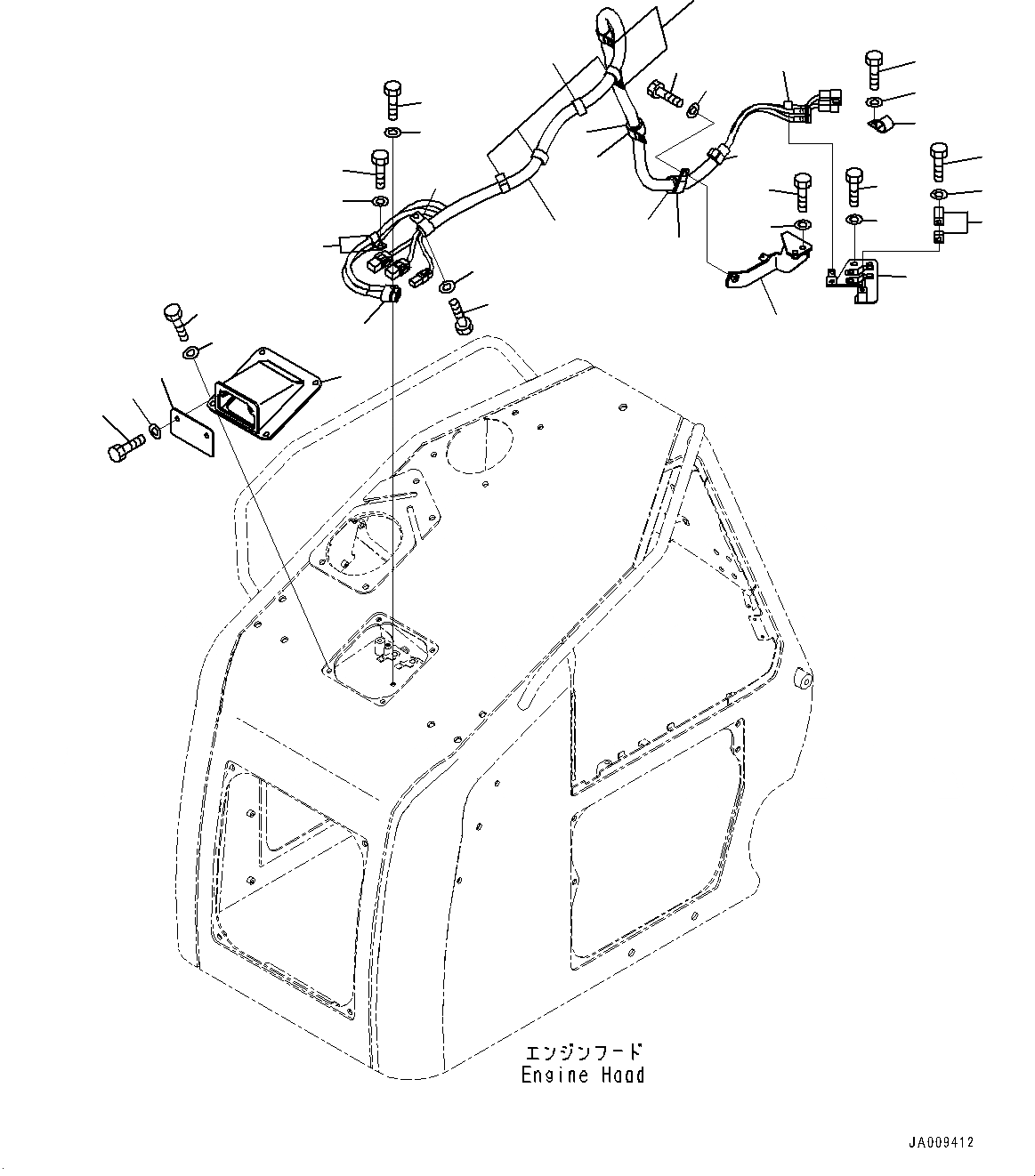 エンジンフード
Engine Hood

JA009412