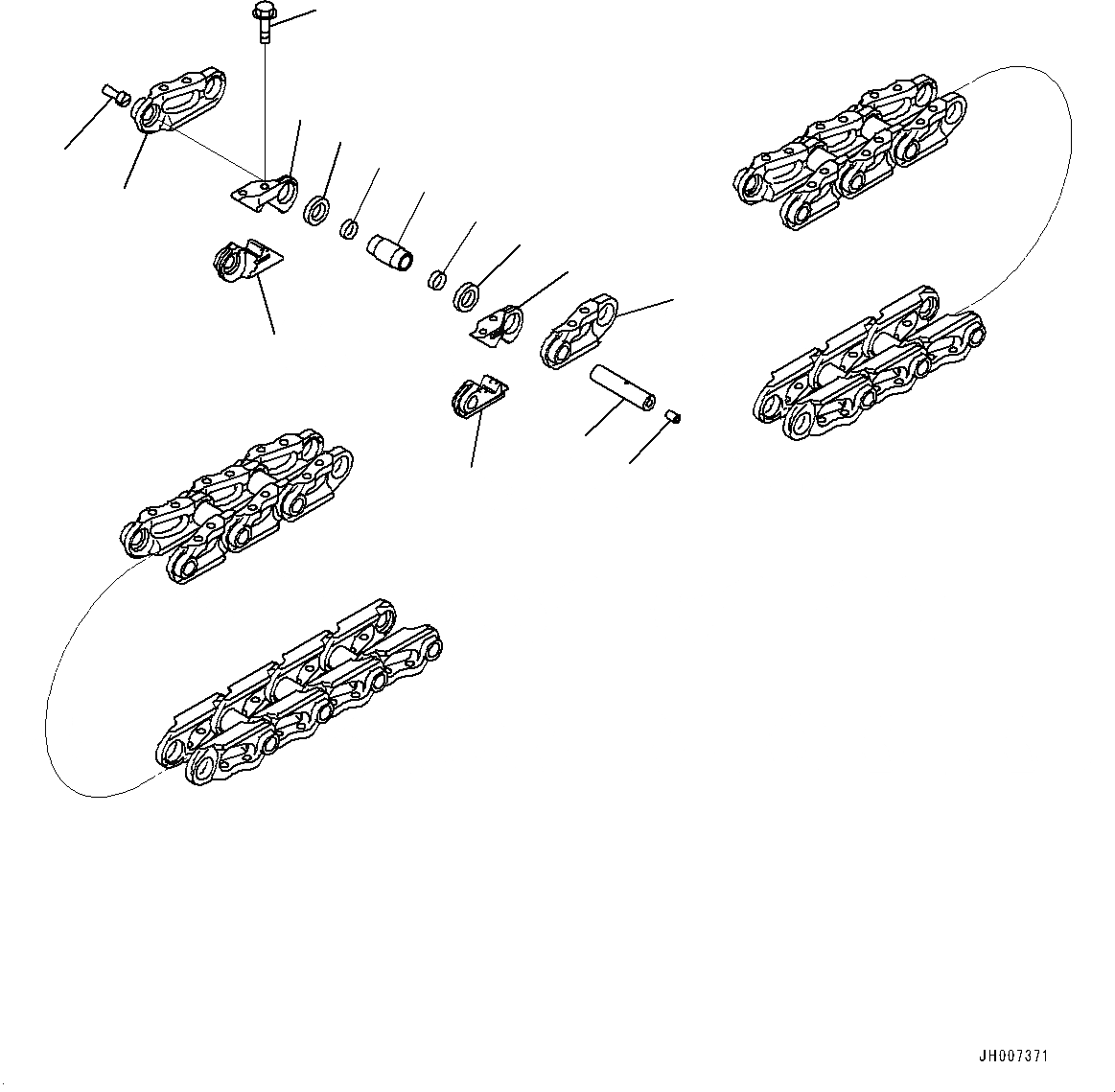 JH007371