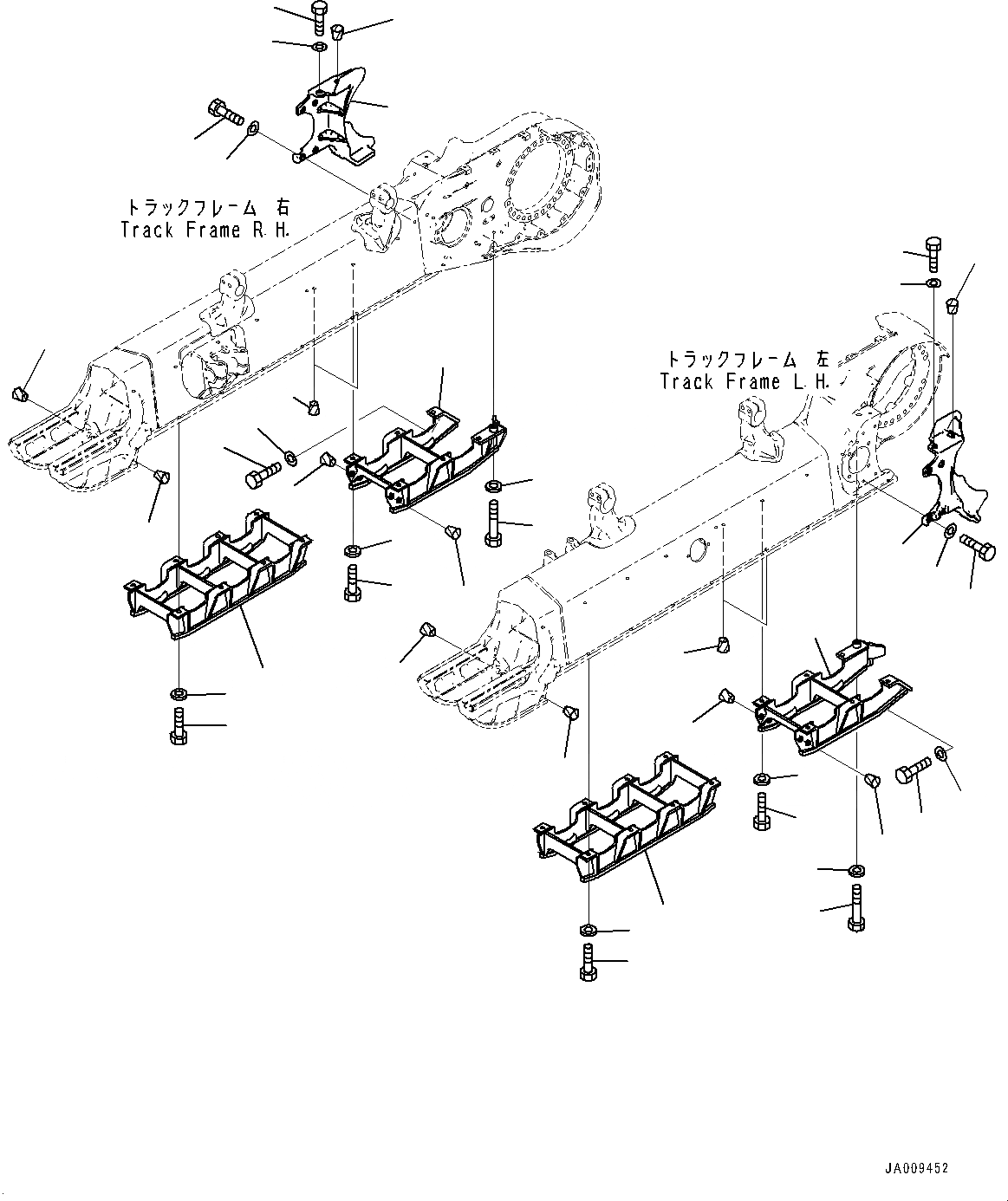 トラックフレーム 右
Track Frame R.H.

トラックフレーム 左
Track Frame L.H.

JA009452