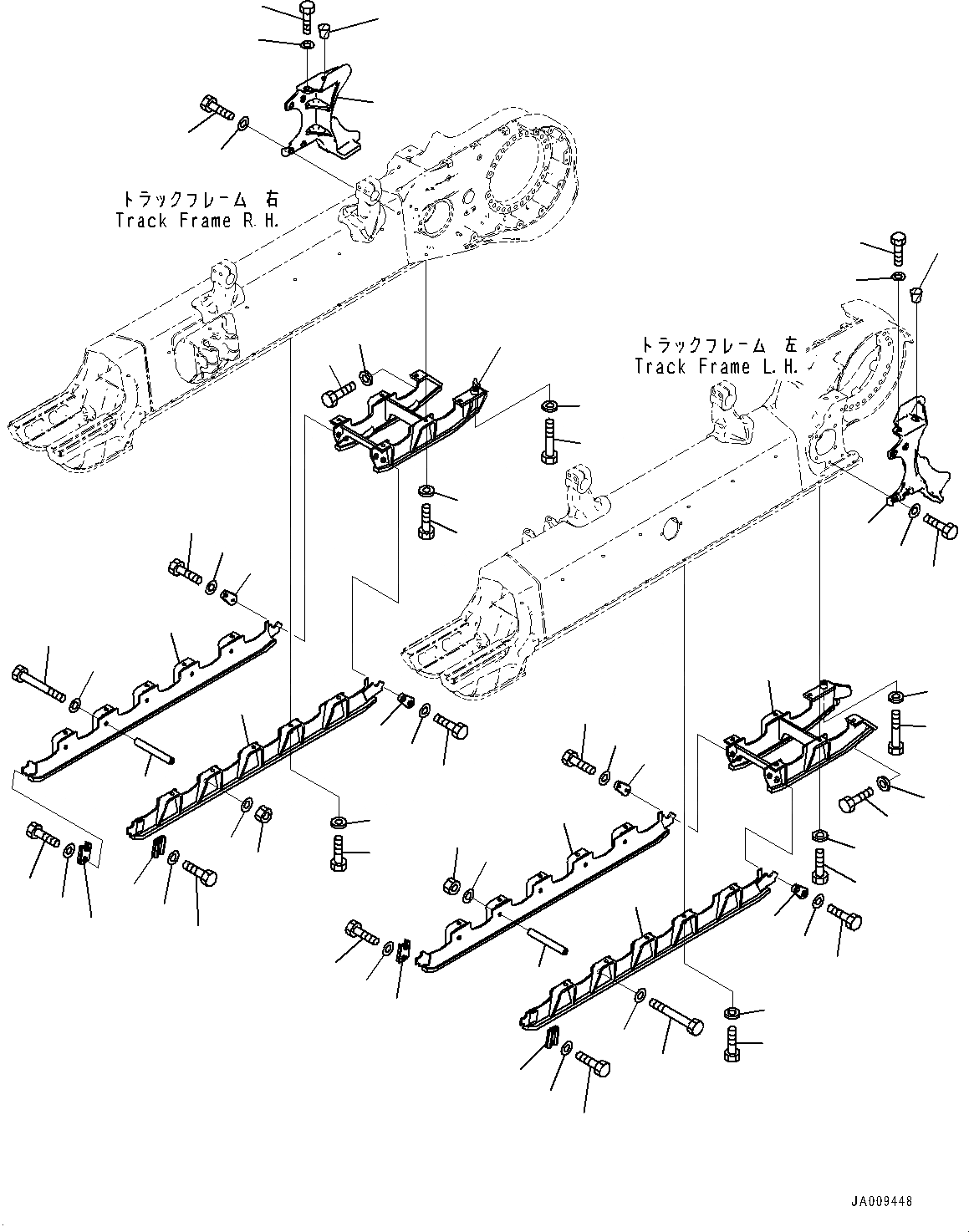 トラックフレーム 右
Track Frame R.H.

トラックフレーム 左
Track Frame L.H.

JA009448