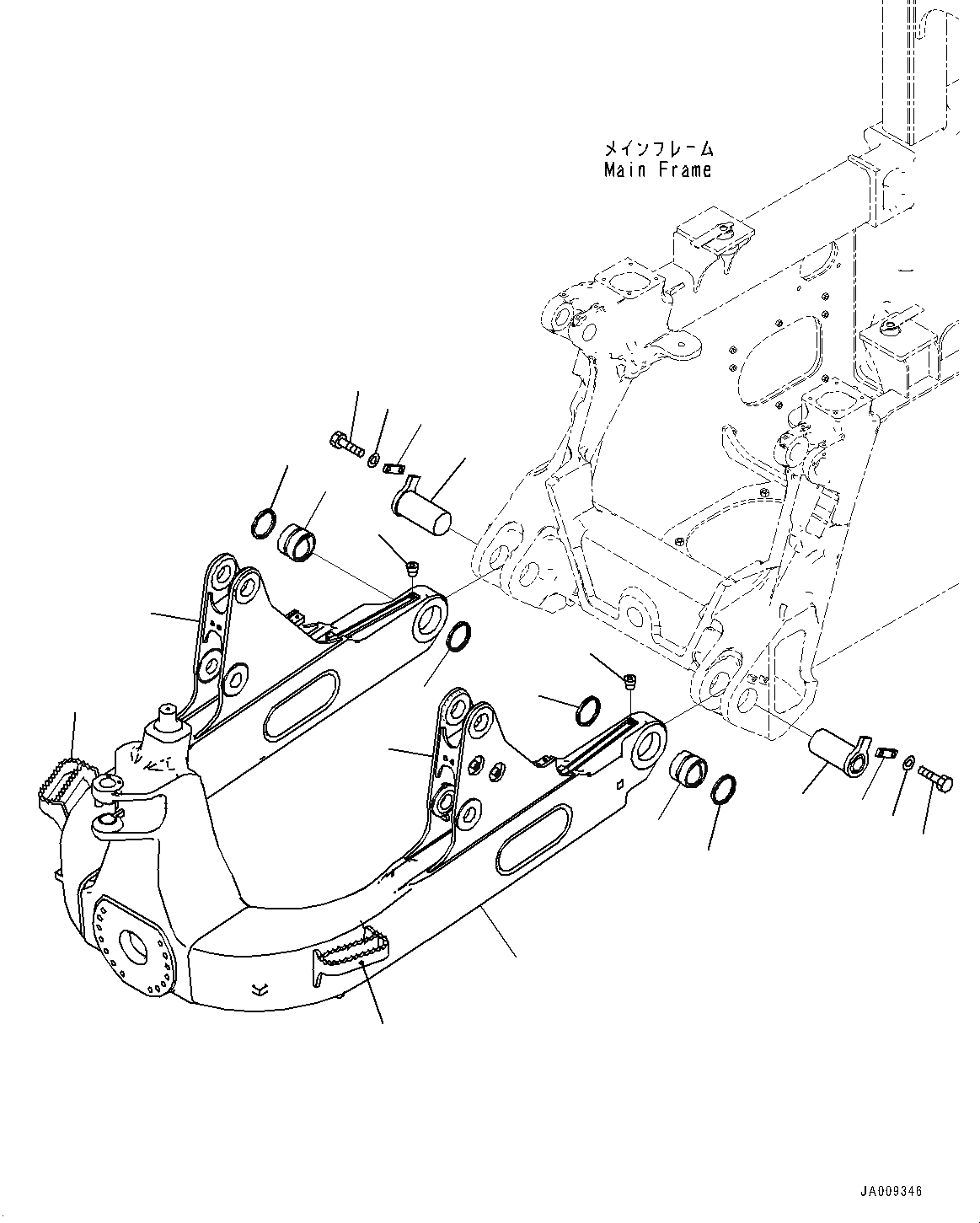 メインフレーム
Main Frame

JA009346