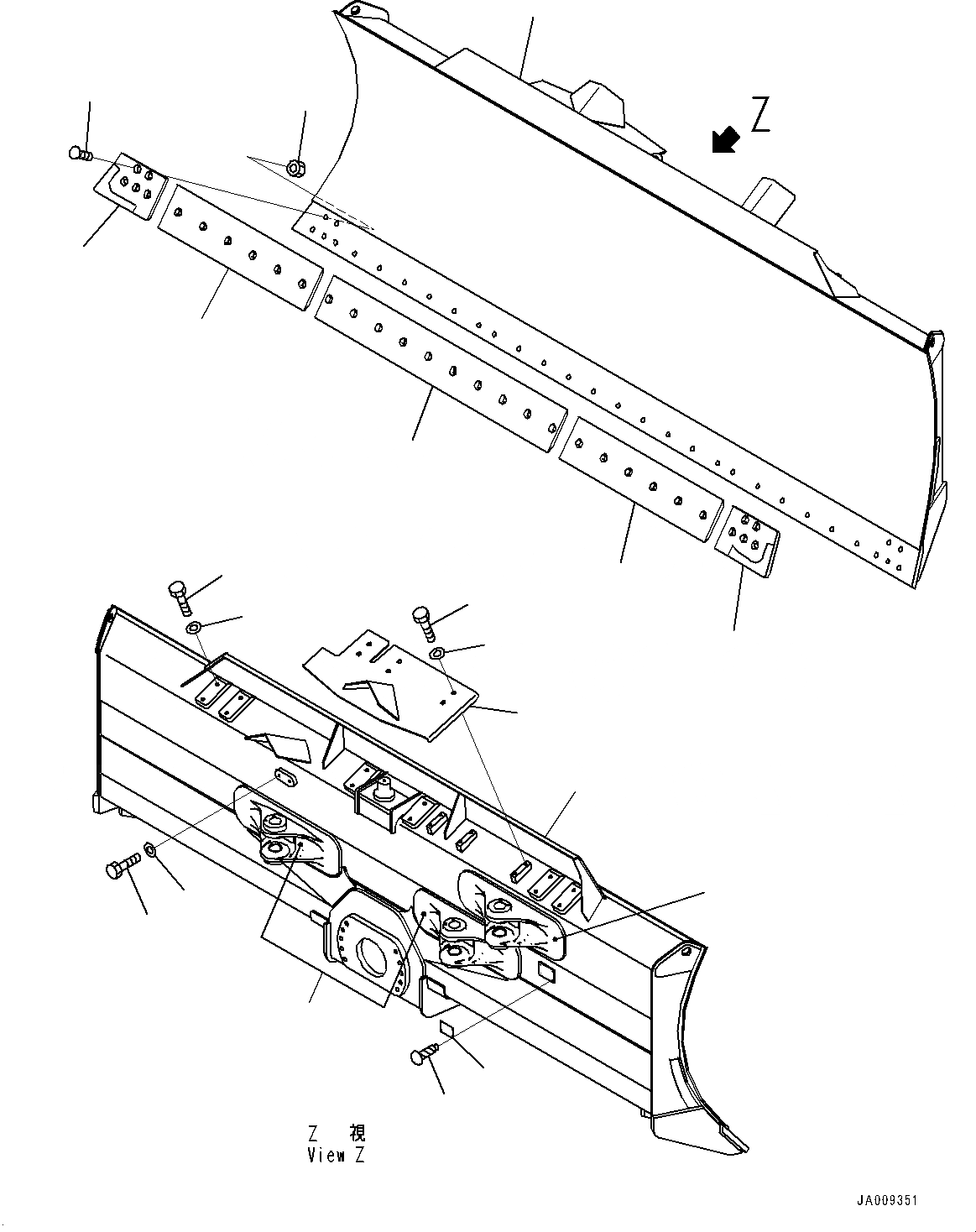 Z

Z 視
View Z

JA009351