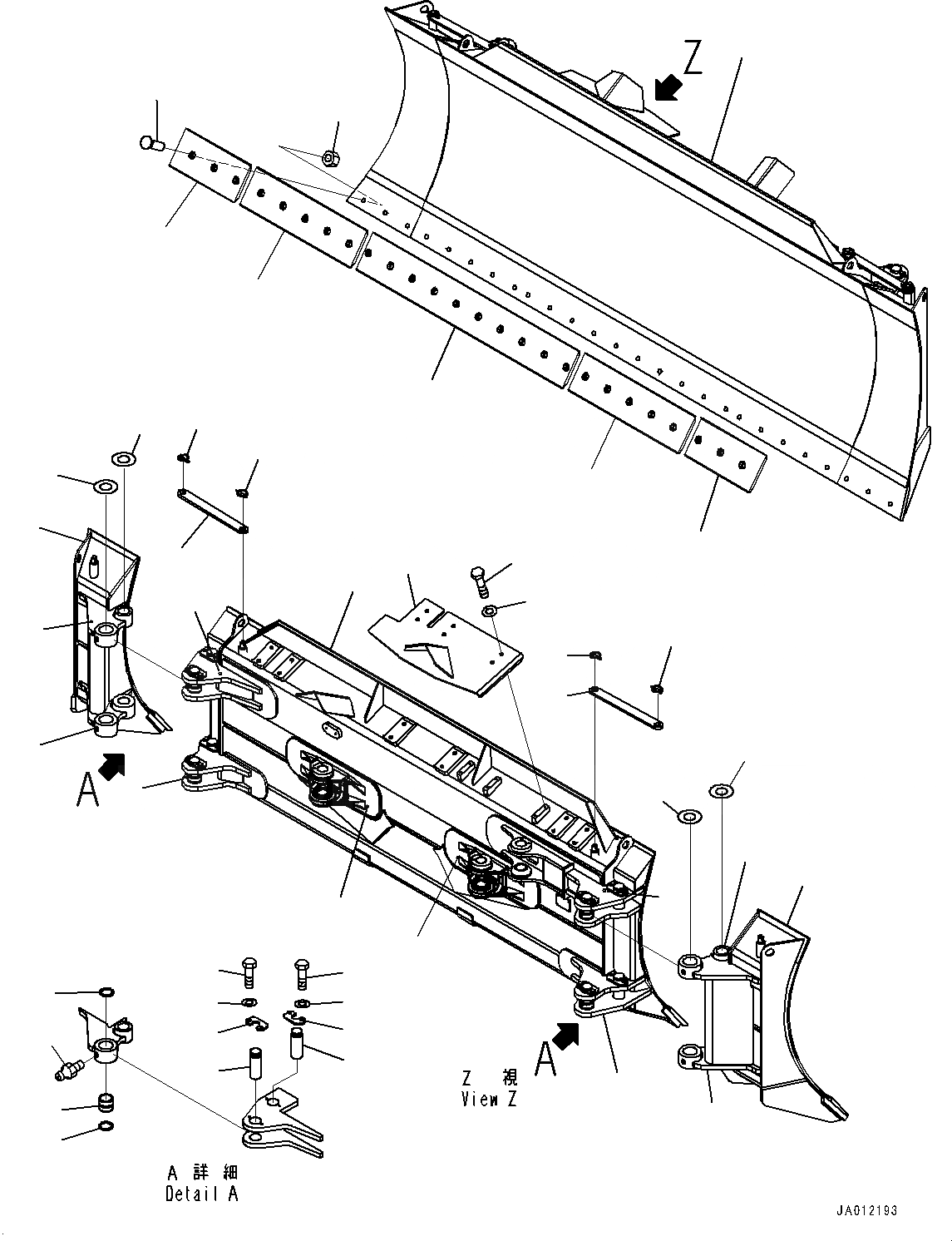 Z

A

A

Z 視
View Z

A 詳 細
Detail A

JA012193