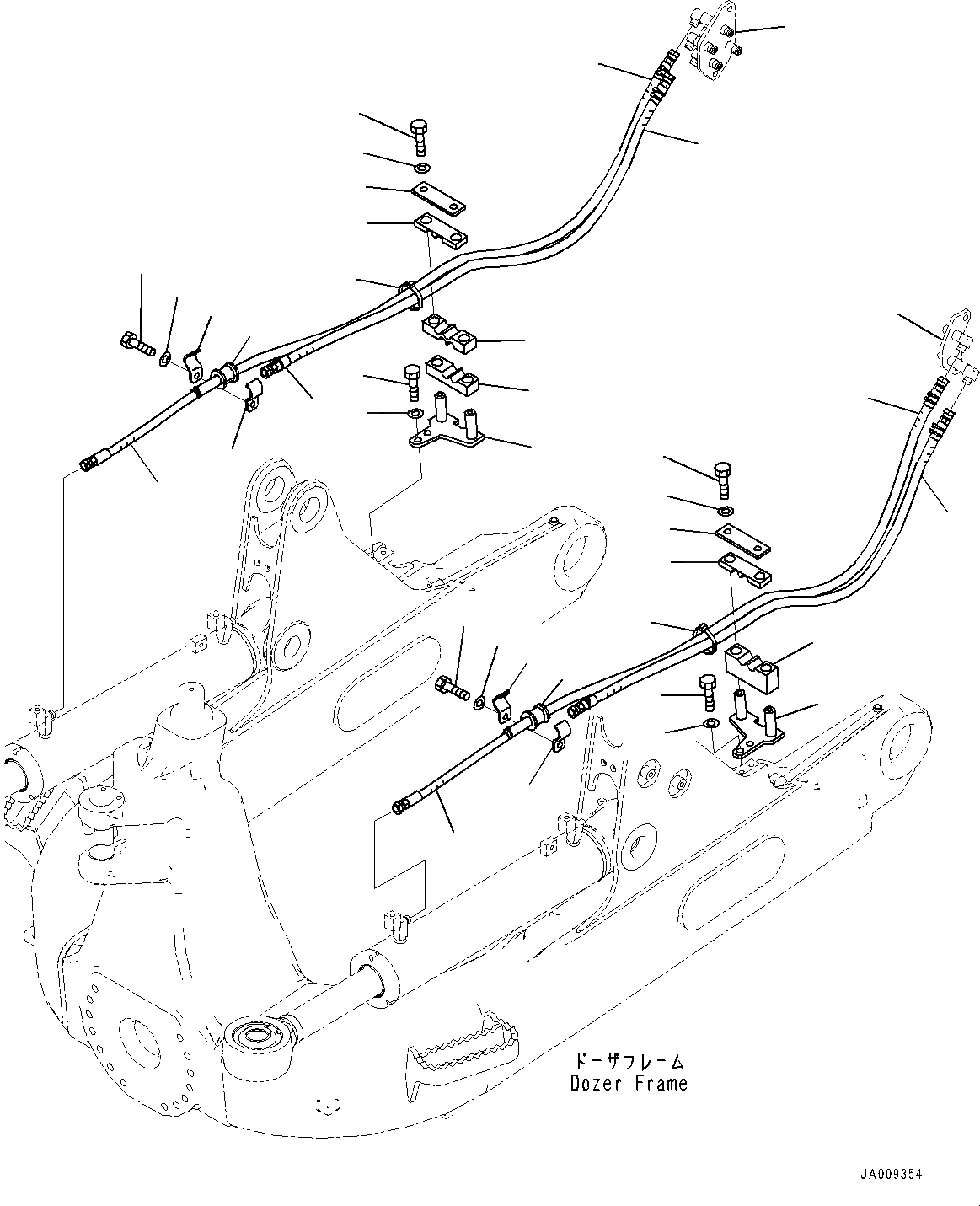 ドーザフレーム
Dozer Frame

JA009354