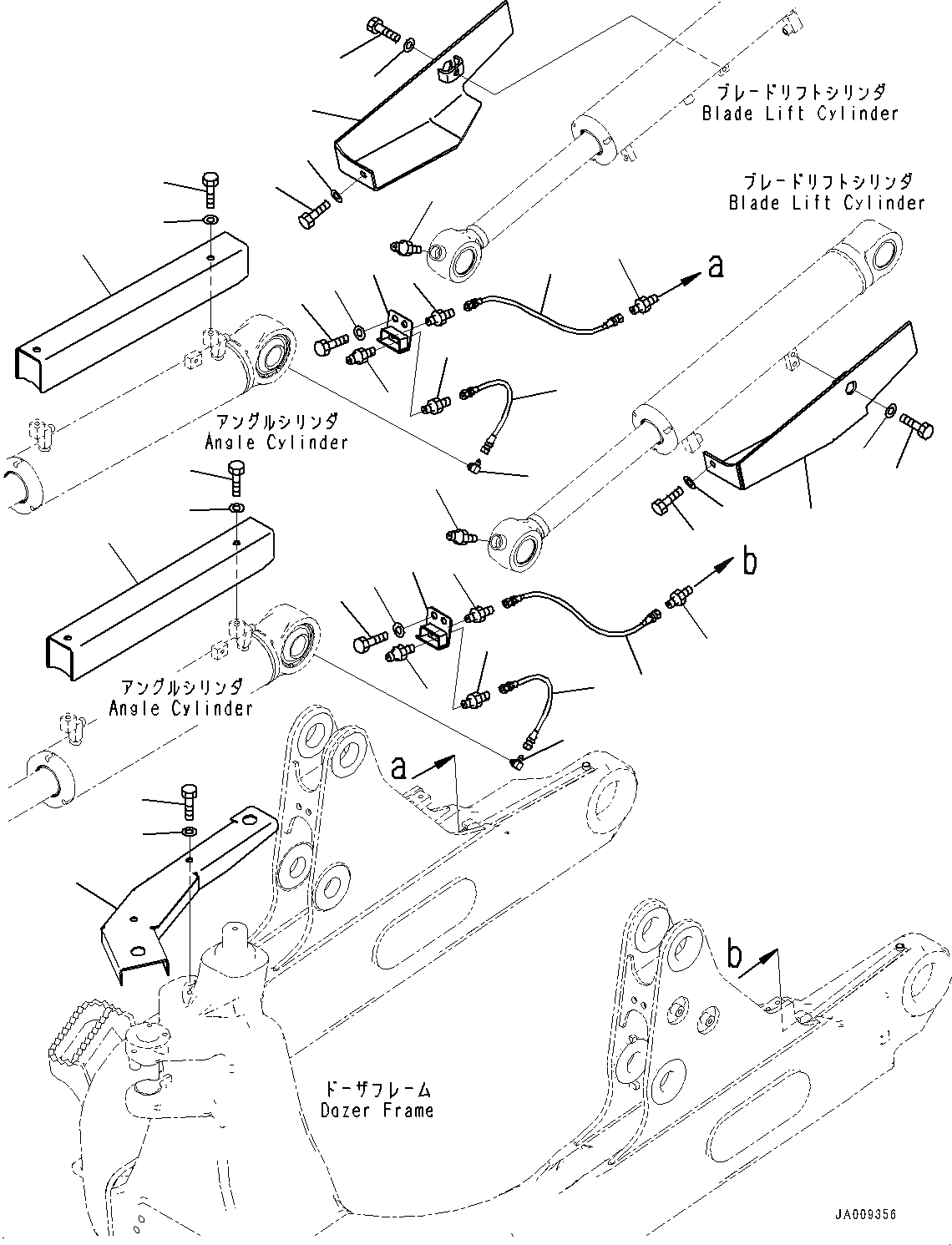 ブレードリフトシリンダ
Blade Lift Cylinder

ブレードリフトシリンダ
Blade Lift Cylinder

a

アングルシリンダ
Angle Cylinder

b

アングルシリンダ
Angle Cylinder

a

b

ドーザフレーム
Dozer Frame

JA009356