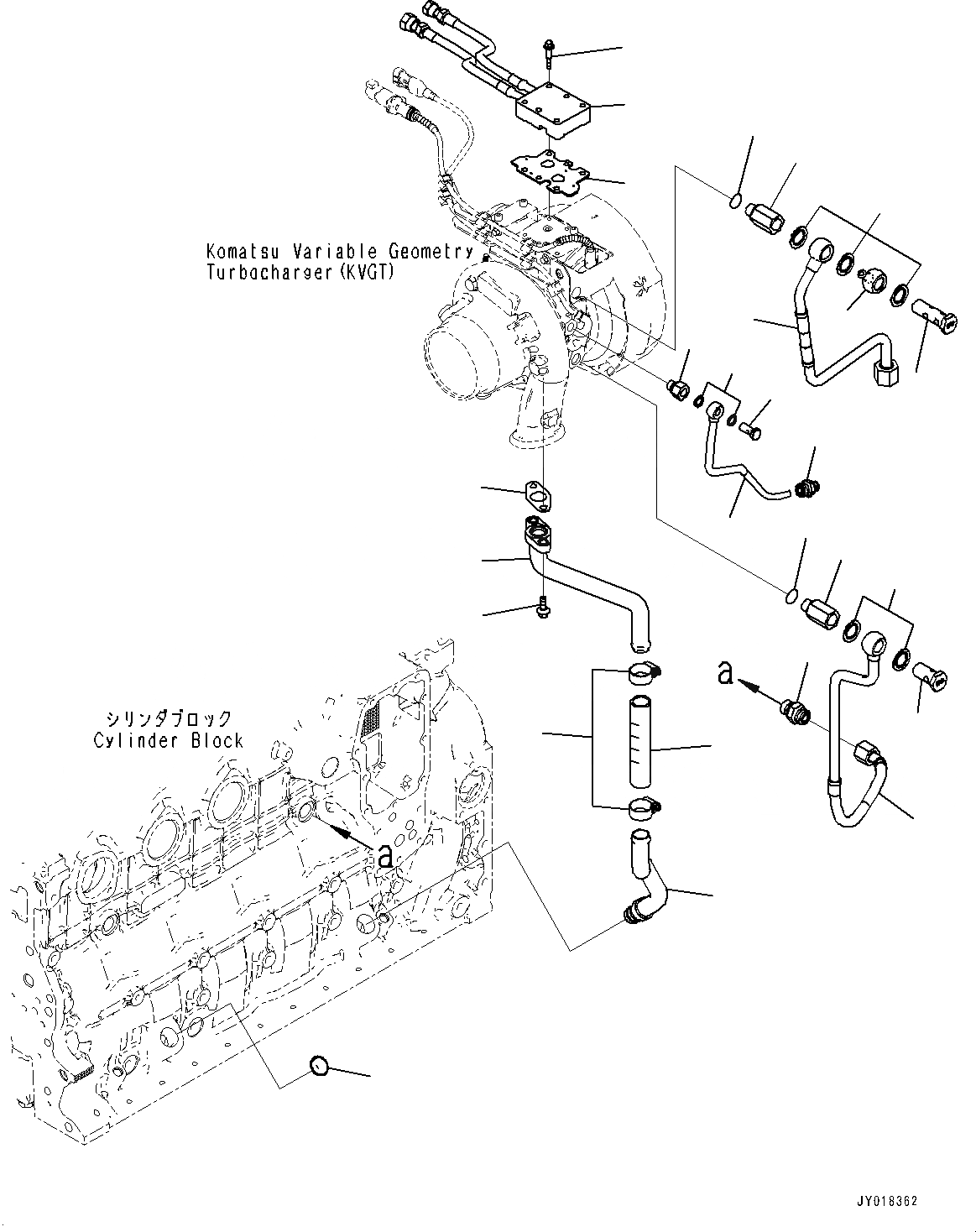 Komatsu Variable Geometry Turbocharger (KVGT)

シリンダブロック
Cylinder Block

a

a

JY018362