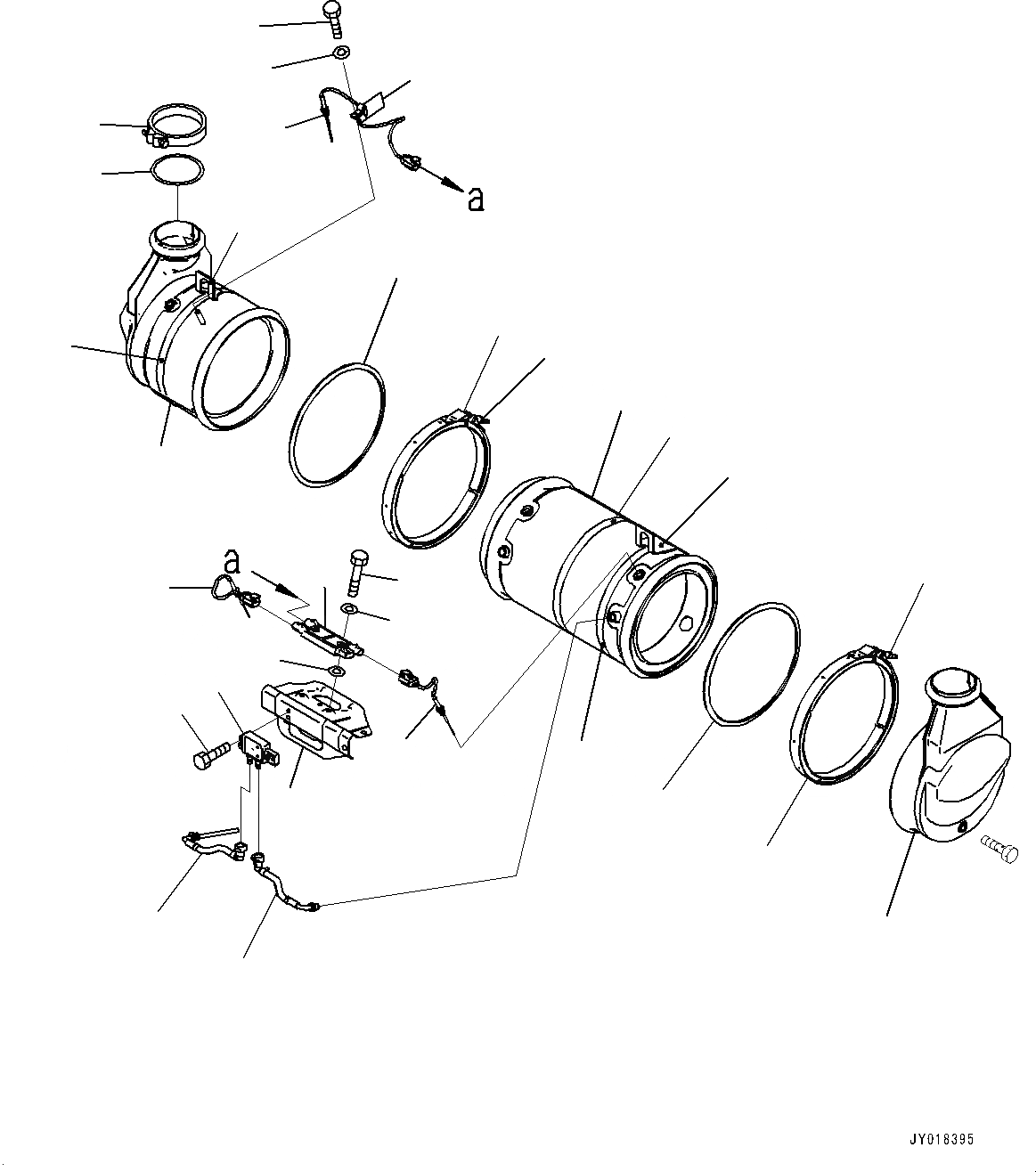 a

a

JY018395