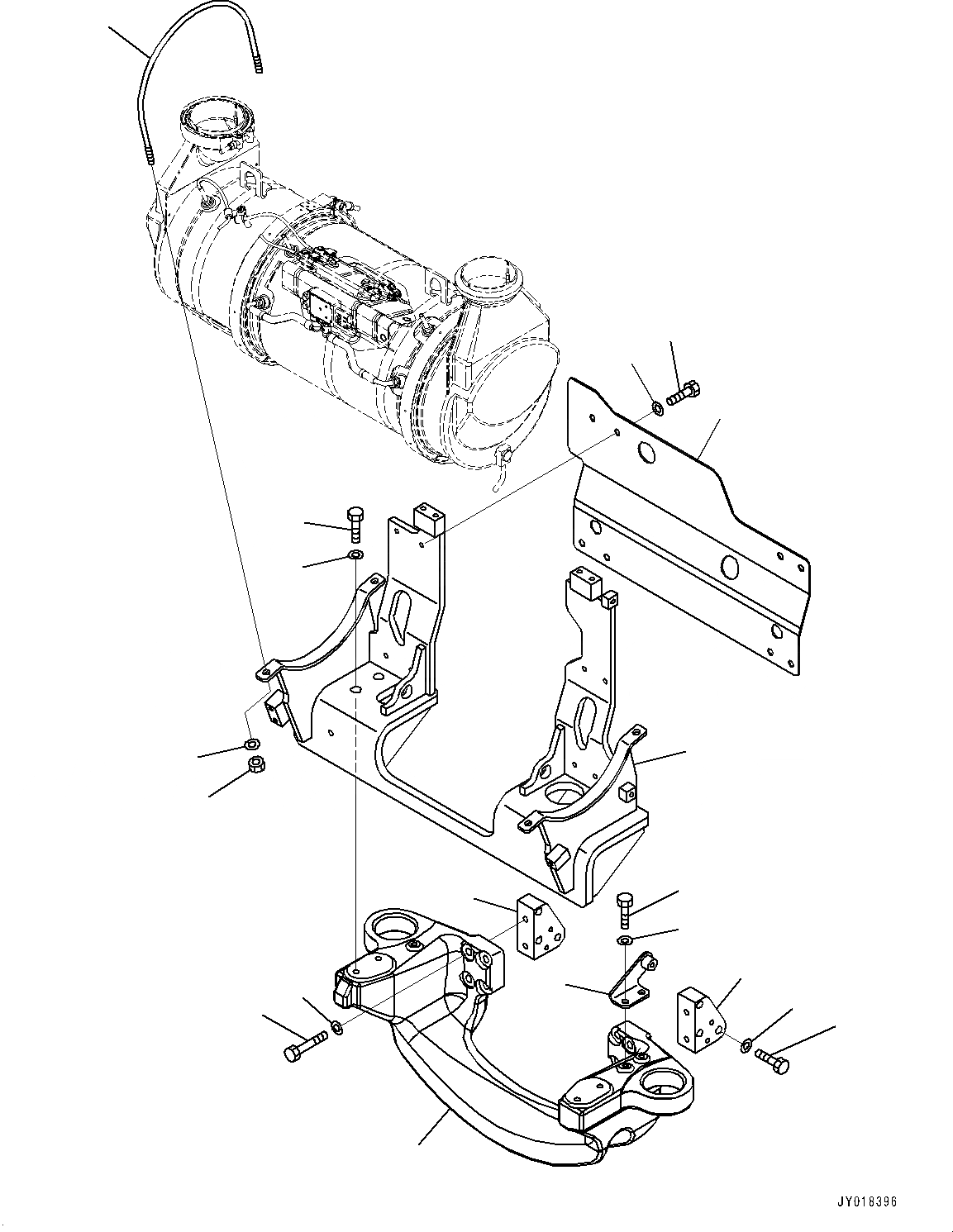 JY018396