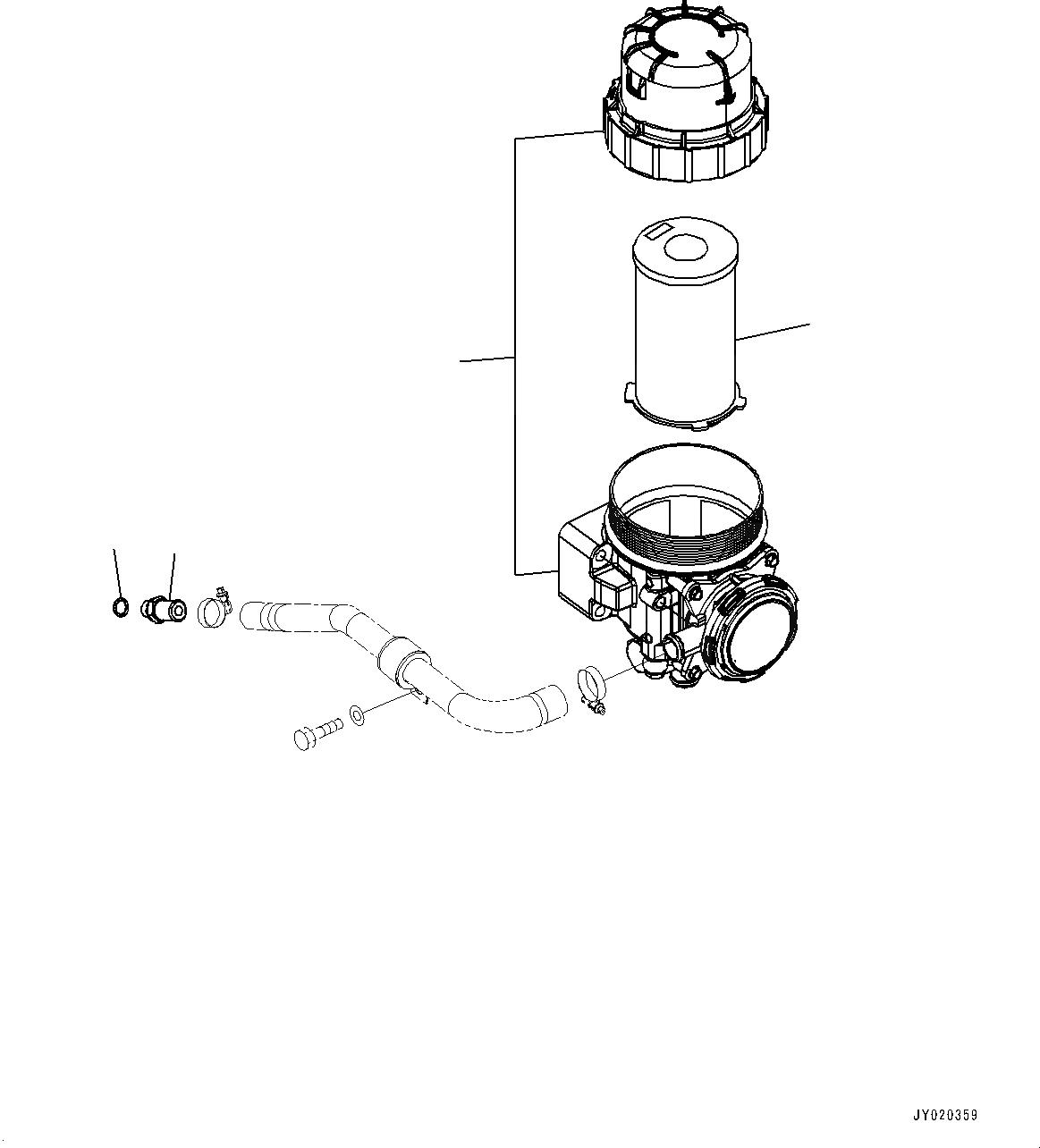 JY020359