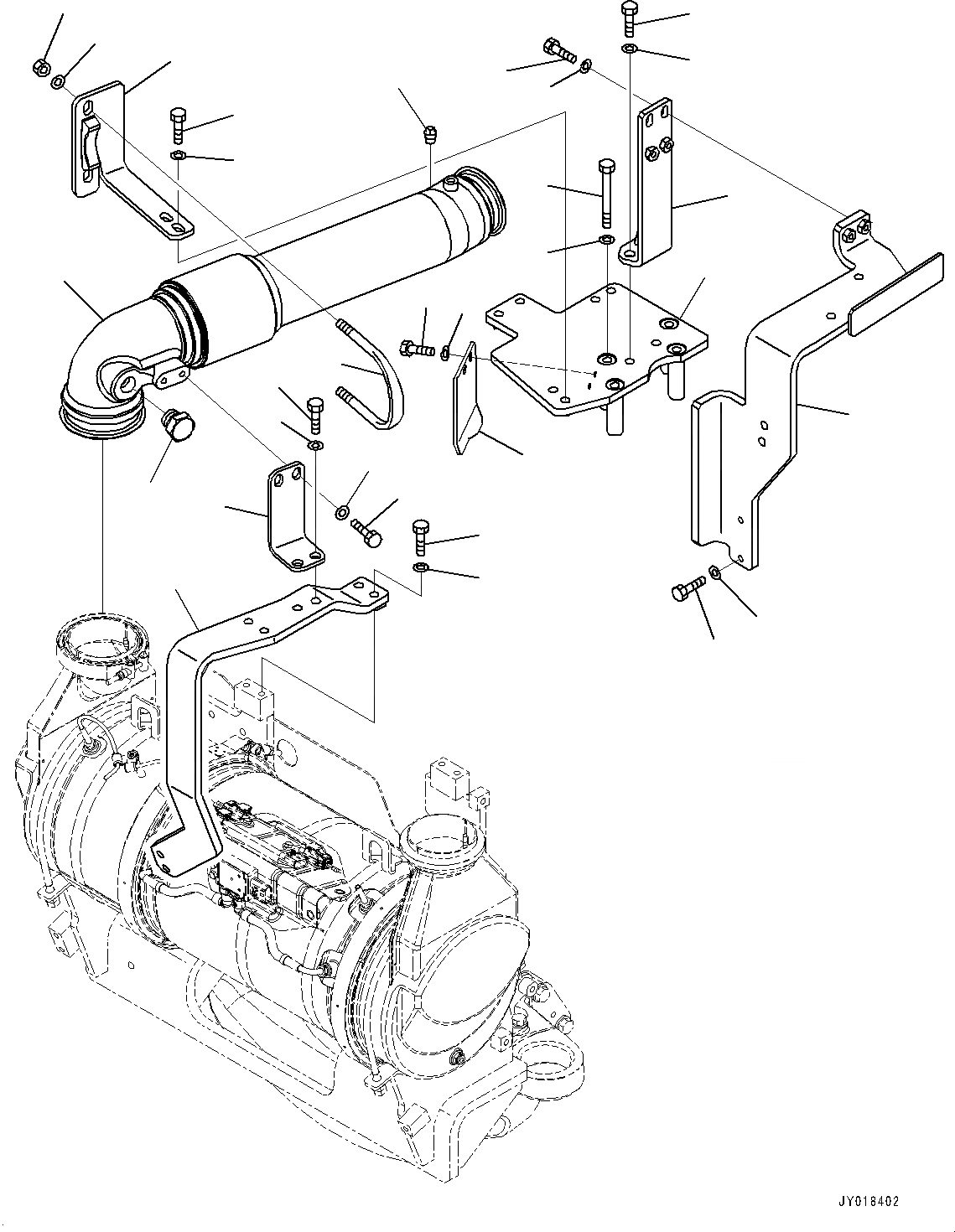 JY018402