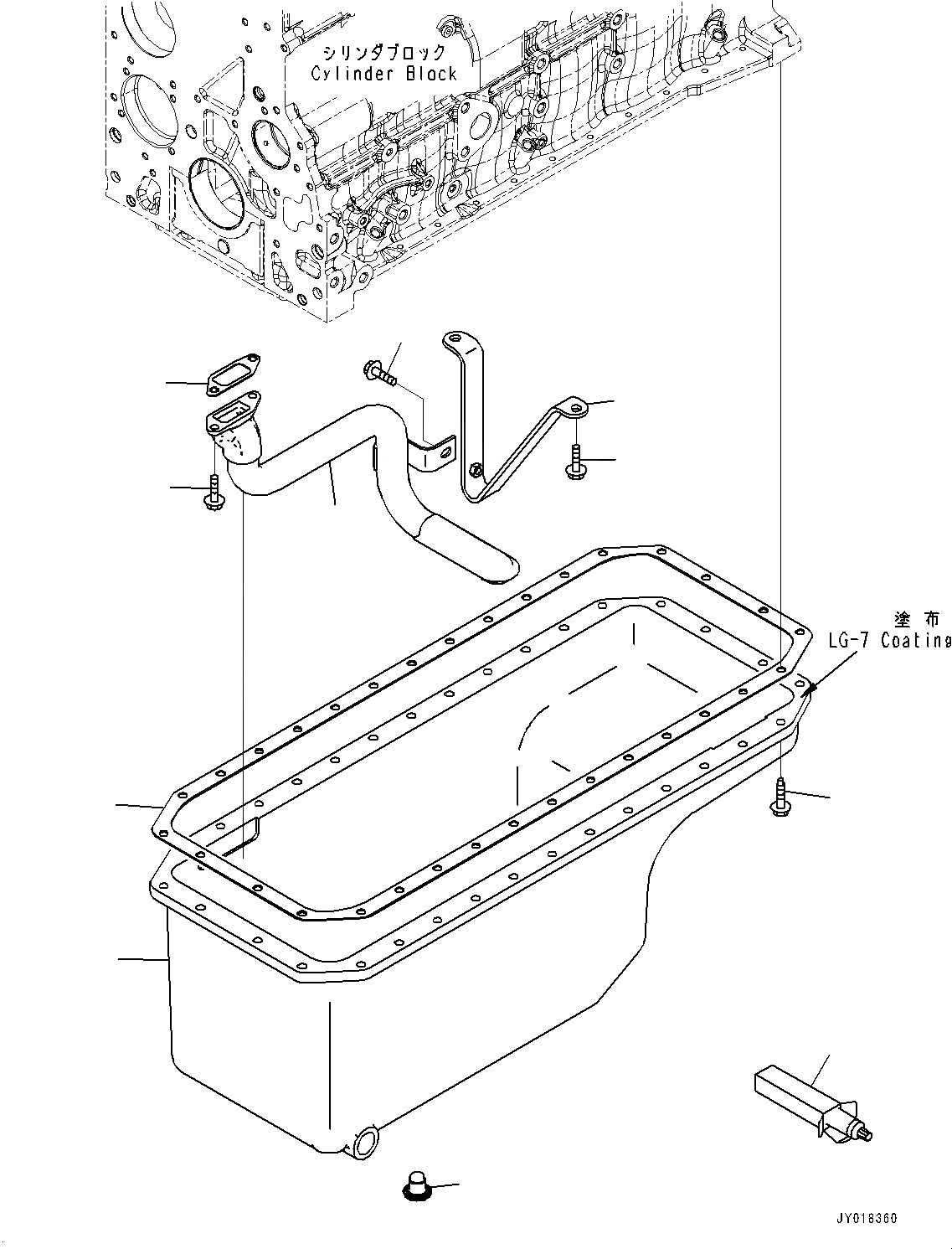 シリンダブロック
Cylinder Block

塗布
LG-7 Coating

JY018360