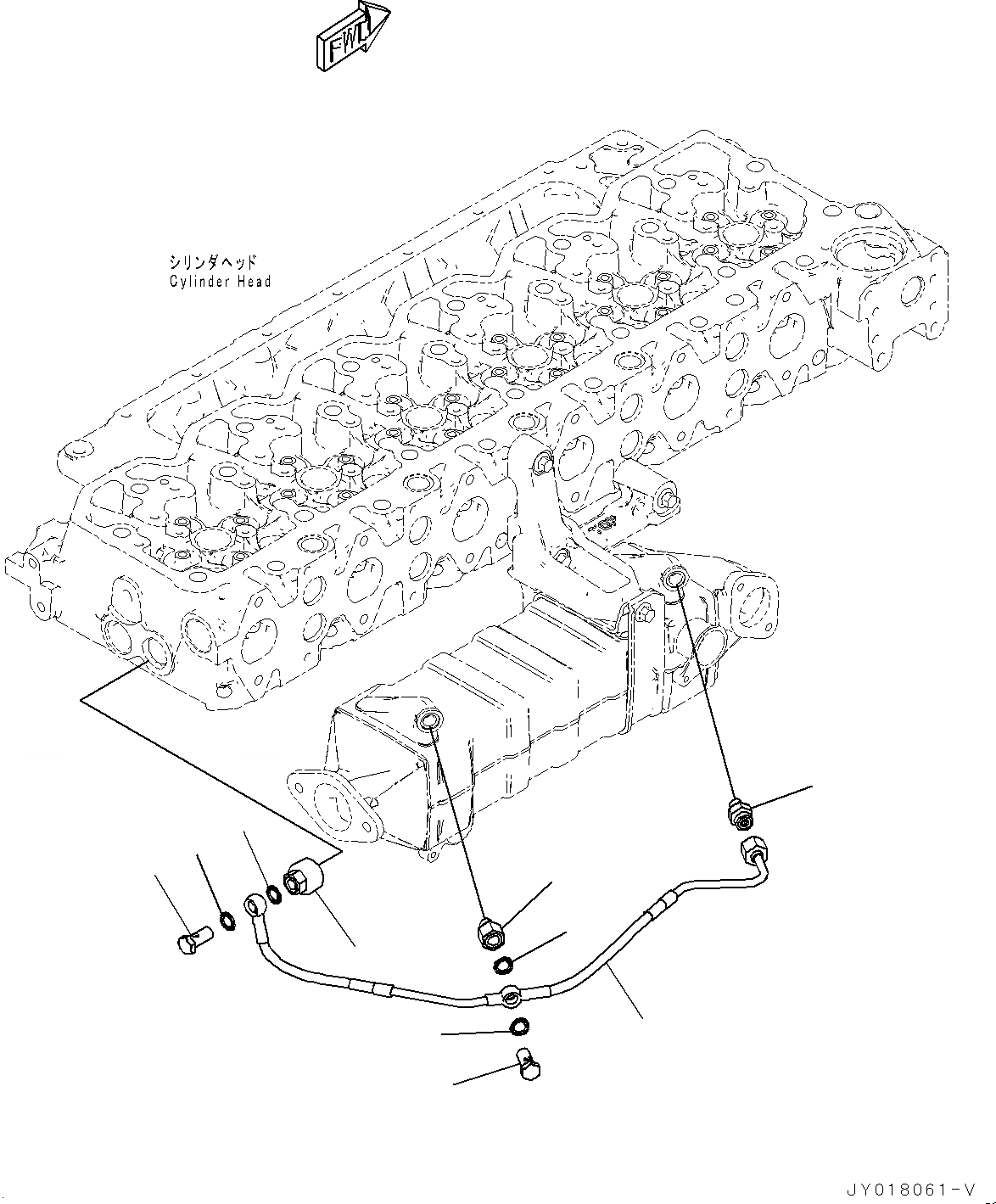 FWD

シリンダヘッド
Cylinder Head

JY018061-V