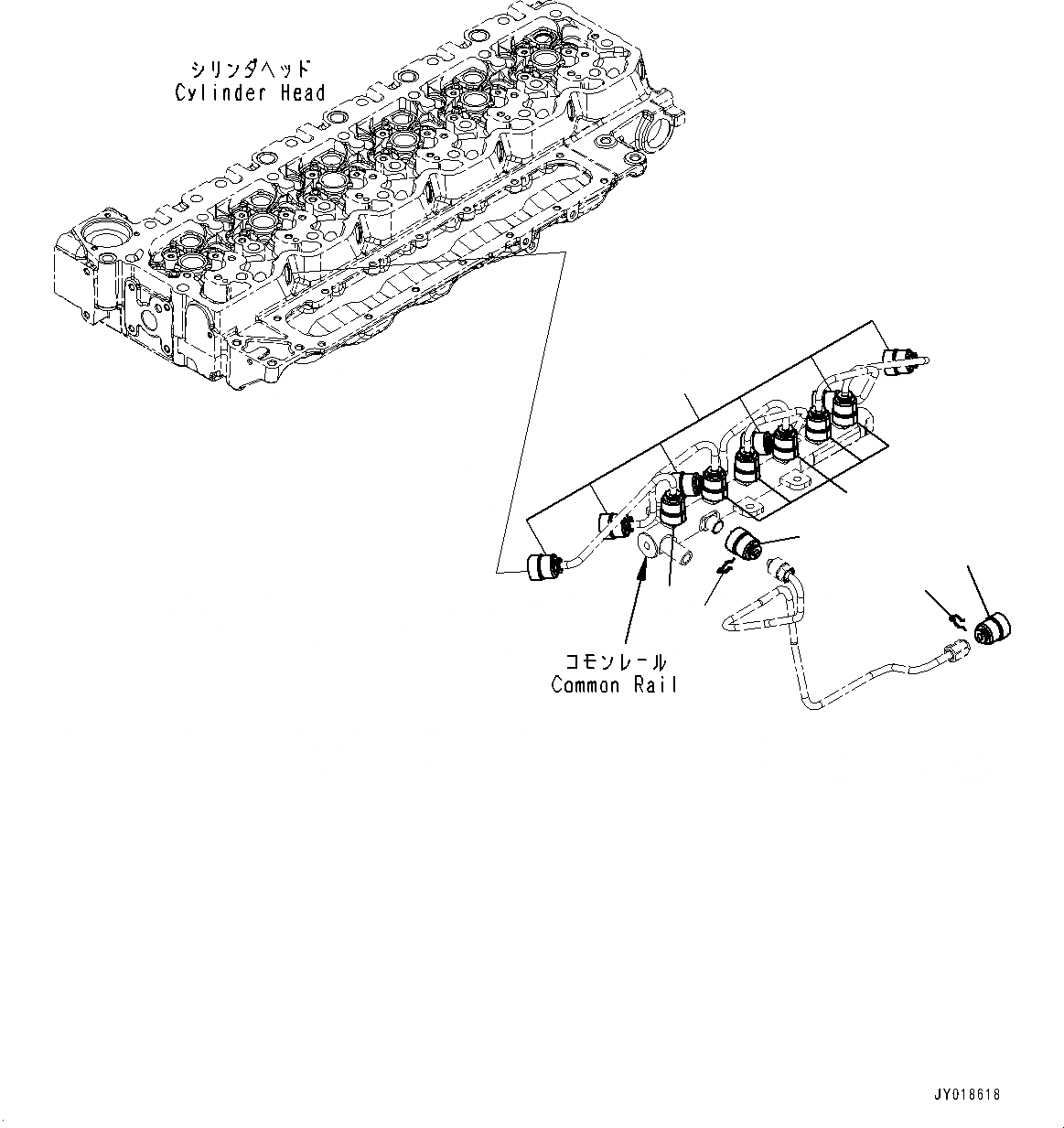 シリンダヘッド
Cylinder Head

コモンレール
Common Rail

JY018618