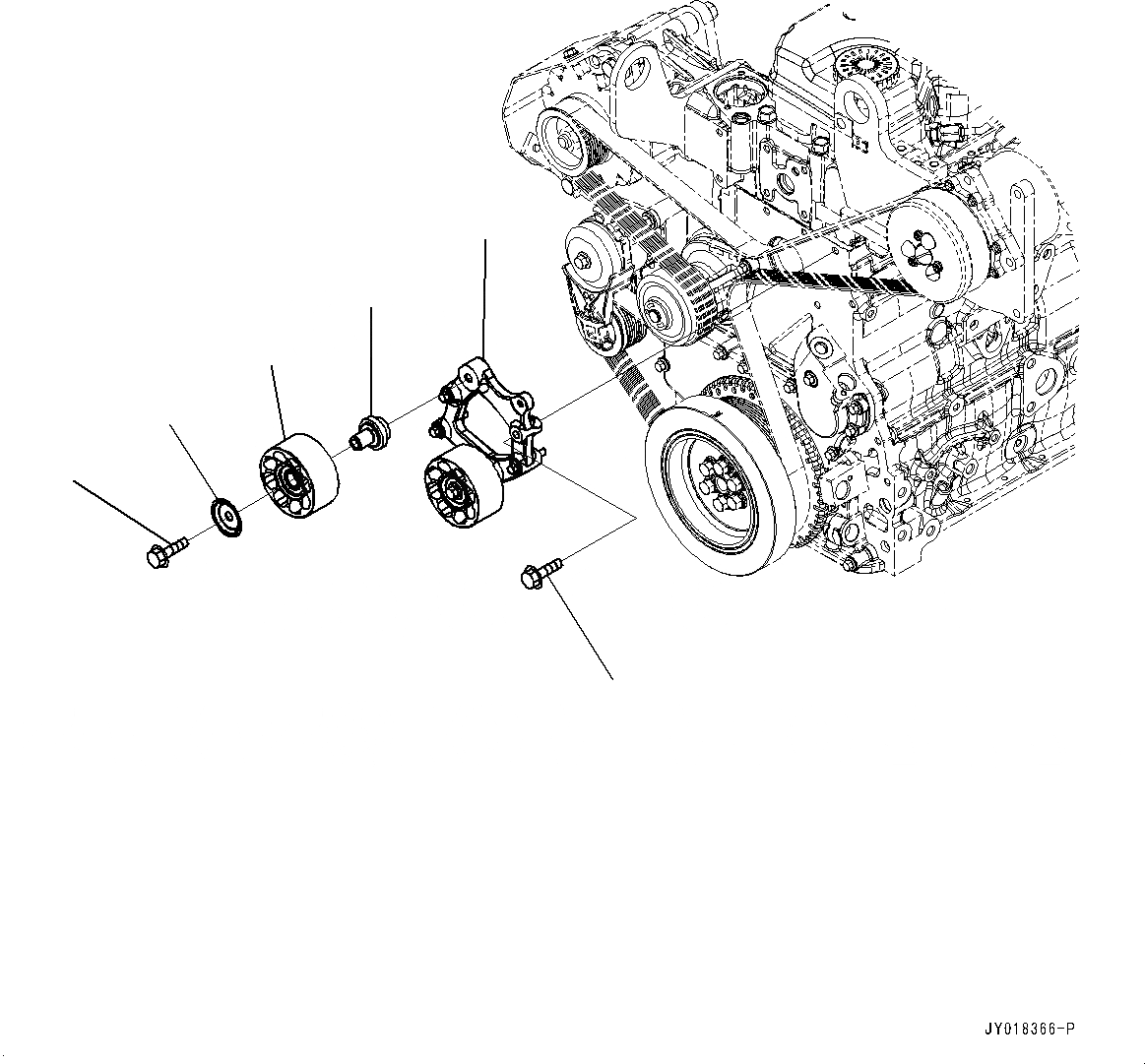 JY018366-P