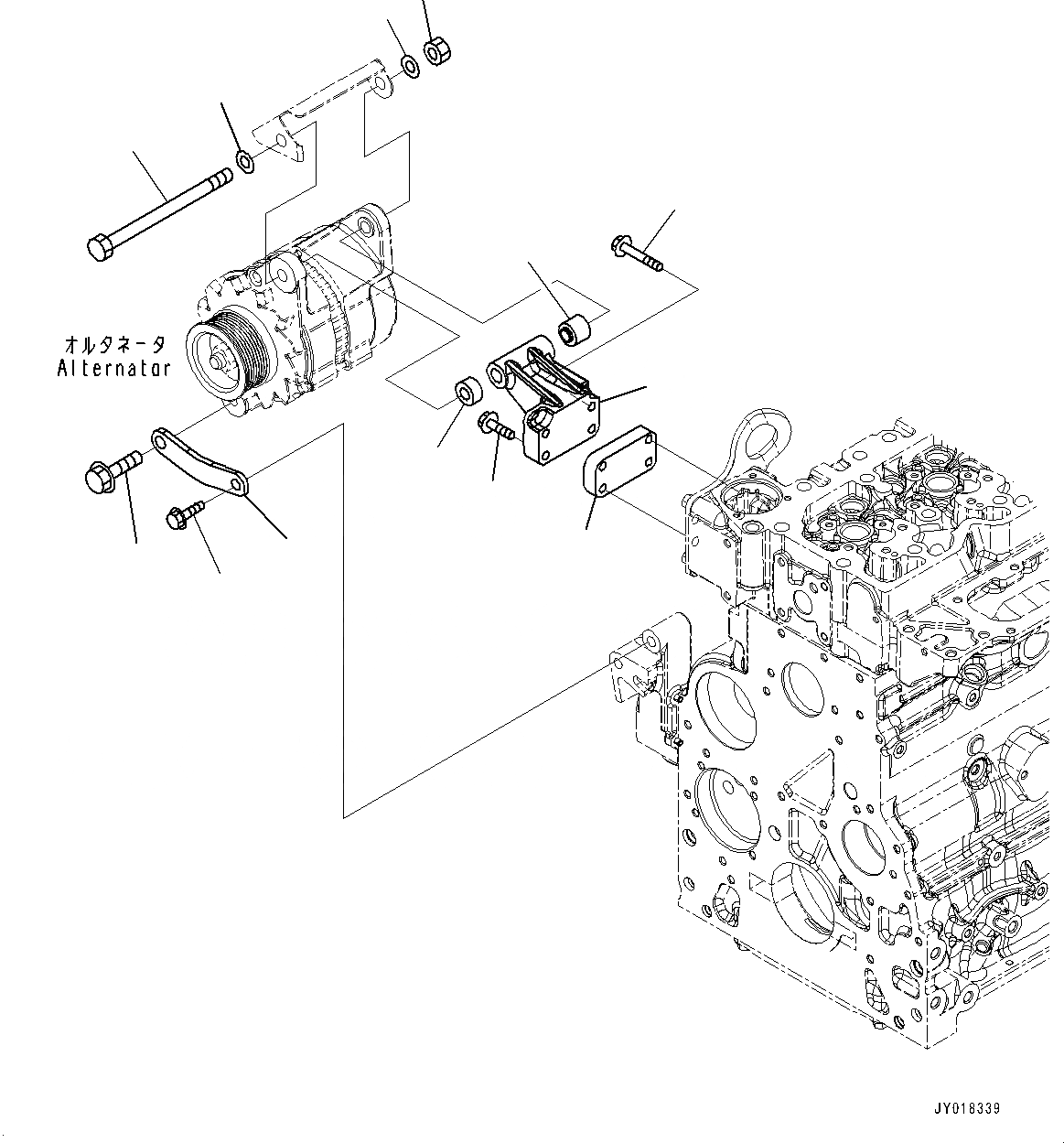 オルタネータ
Alternator

JY018339