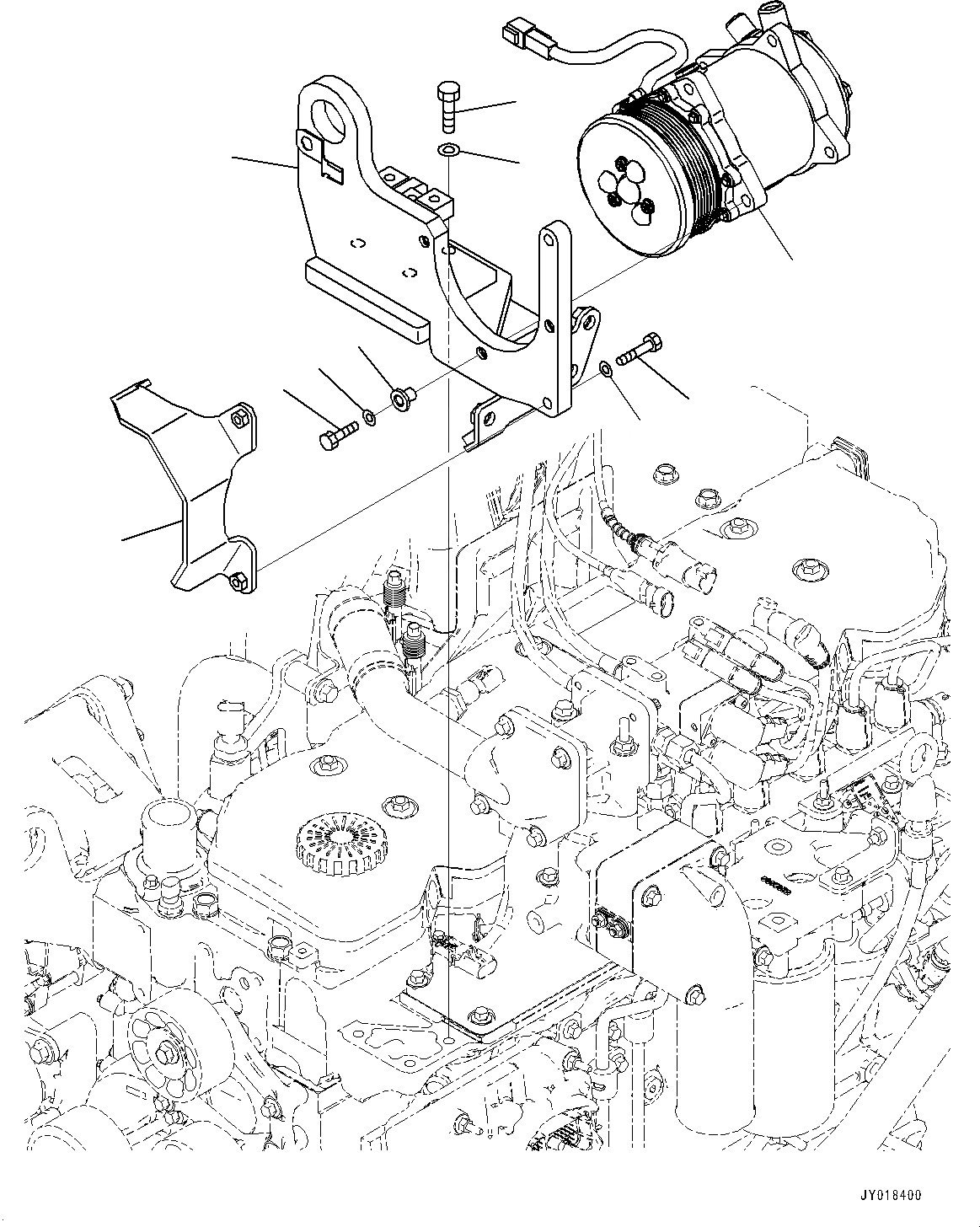 JY018400