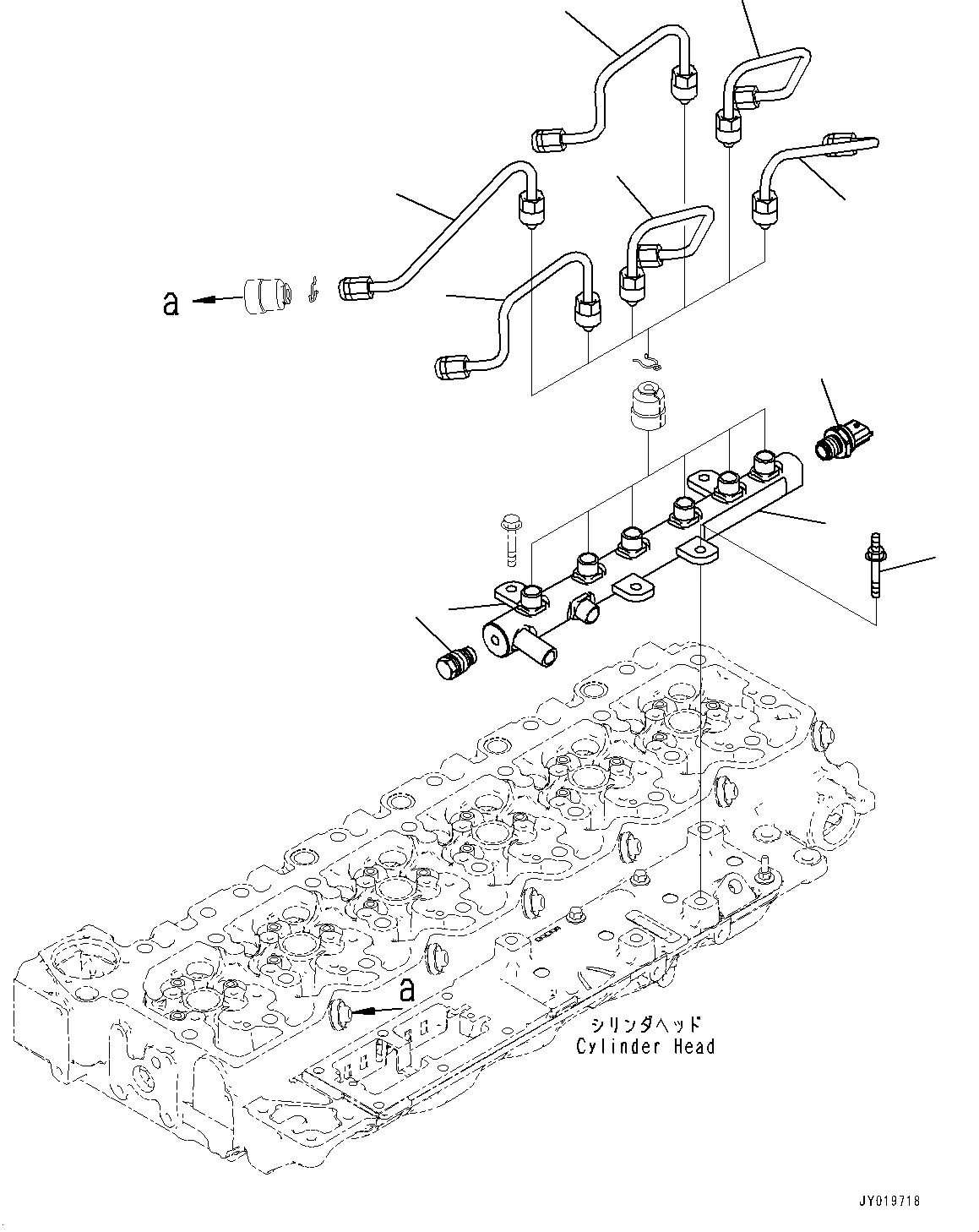 a

a

シリンダヘッド
Cylinder Head

JY019718