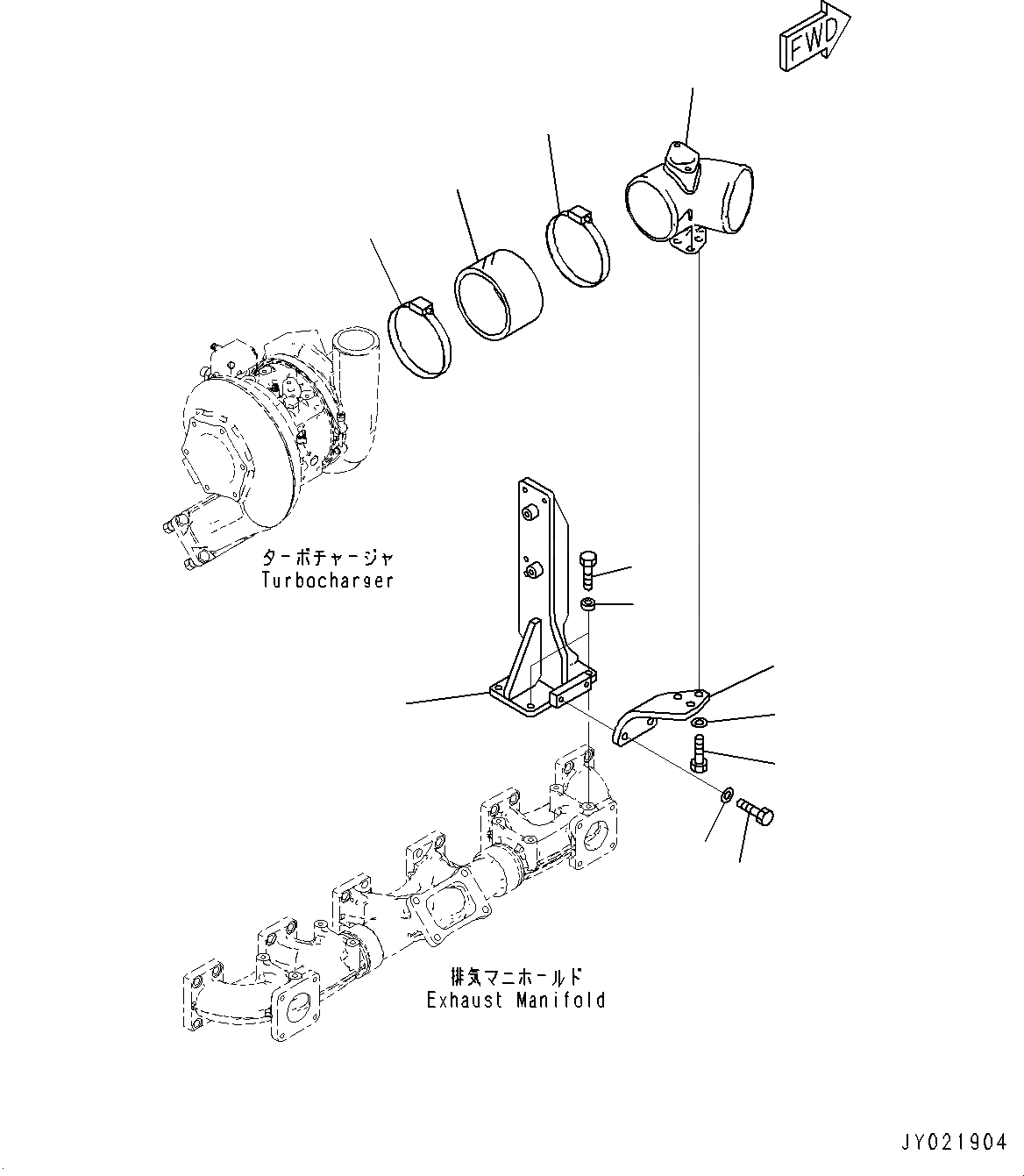 FWD

ターボチャージャ
Turbocharger

排気マニホールド
Exhaust Manifold

JY021904