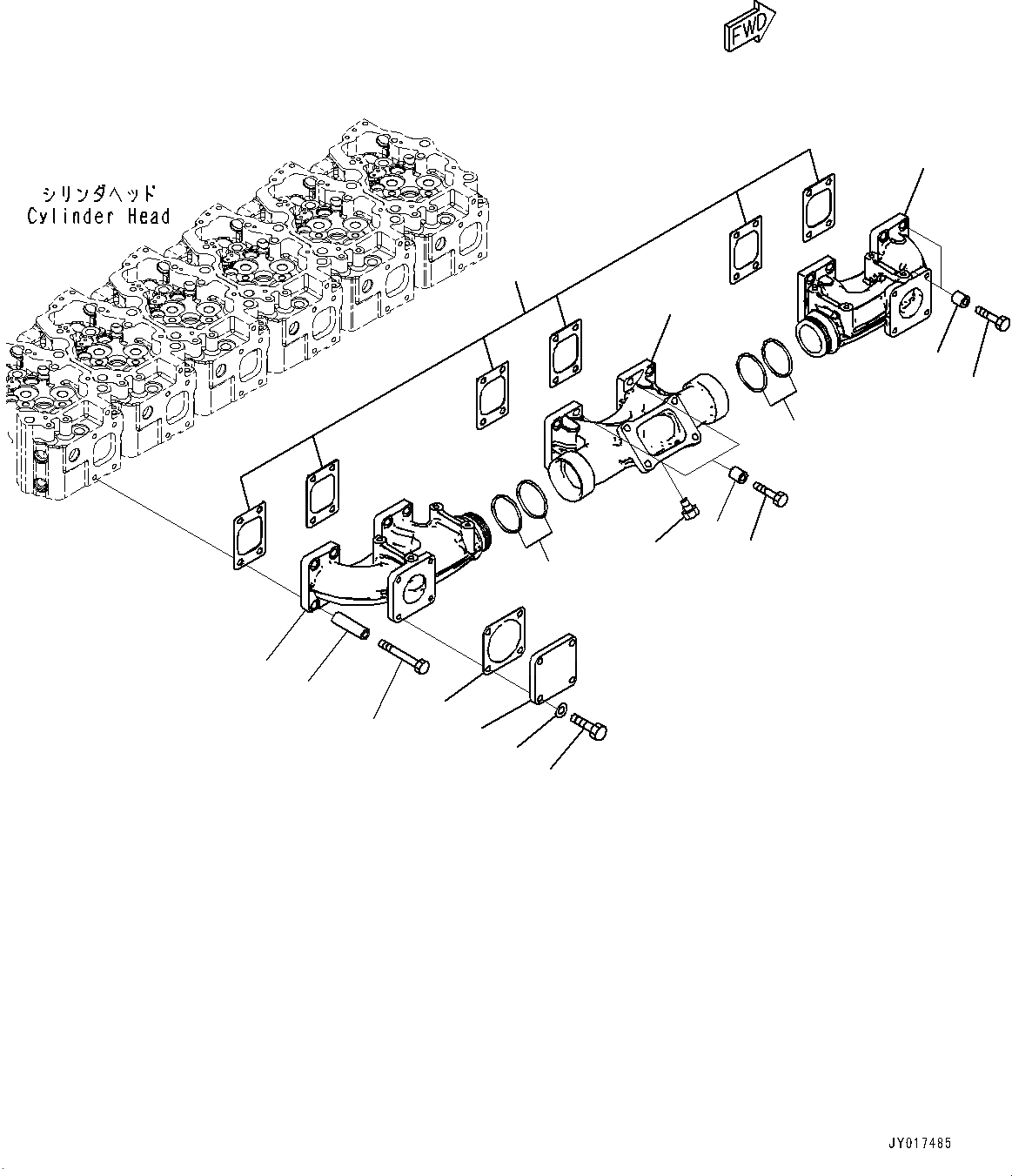 FWD

シリンダヘッド
Cylinder Head

JY017485