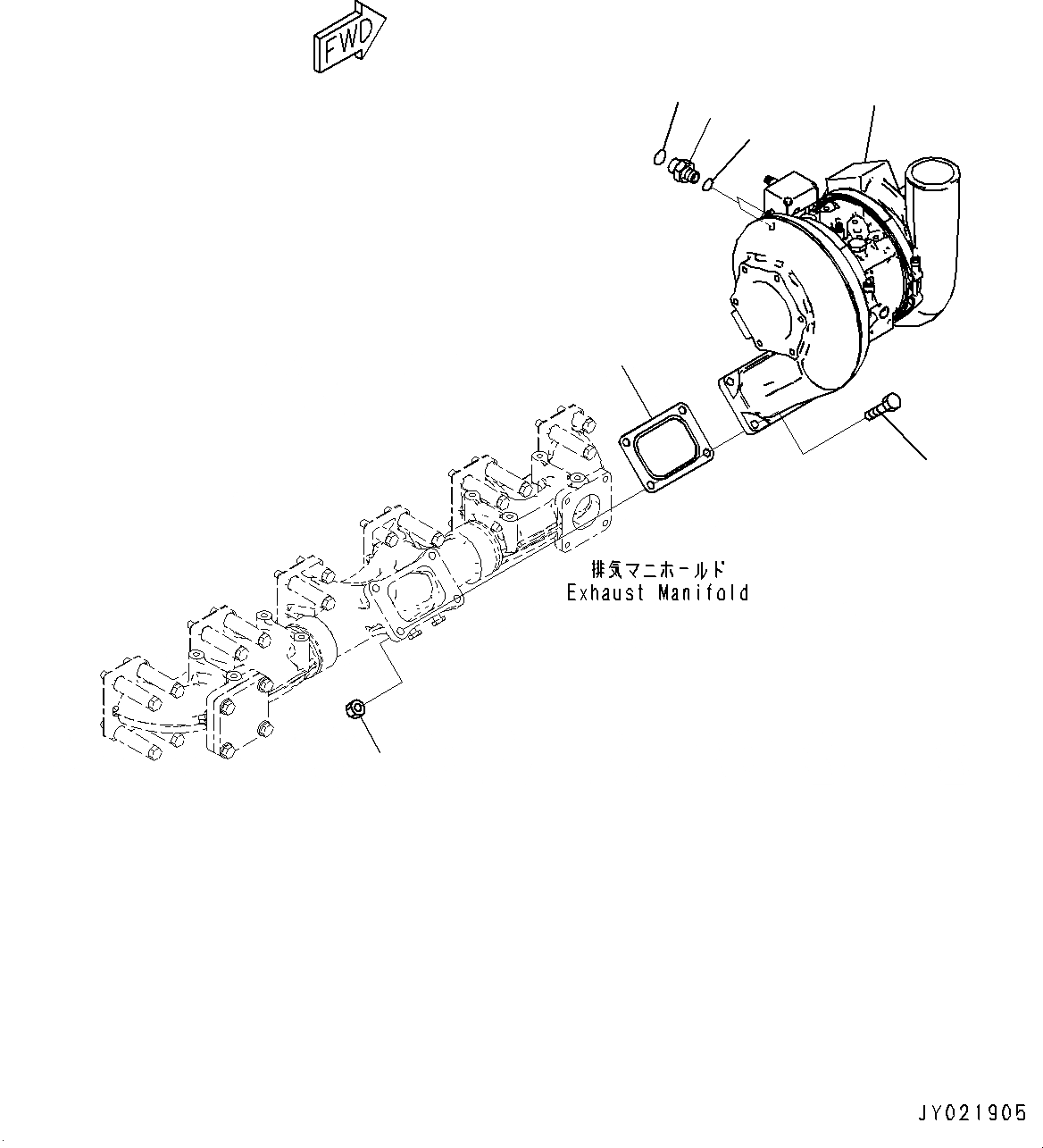 FWD

排気マニホールド
Exhaust Manifold

JY021905