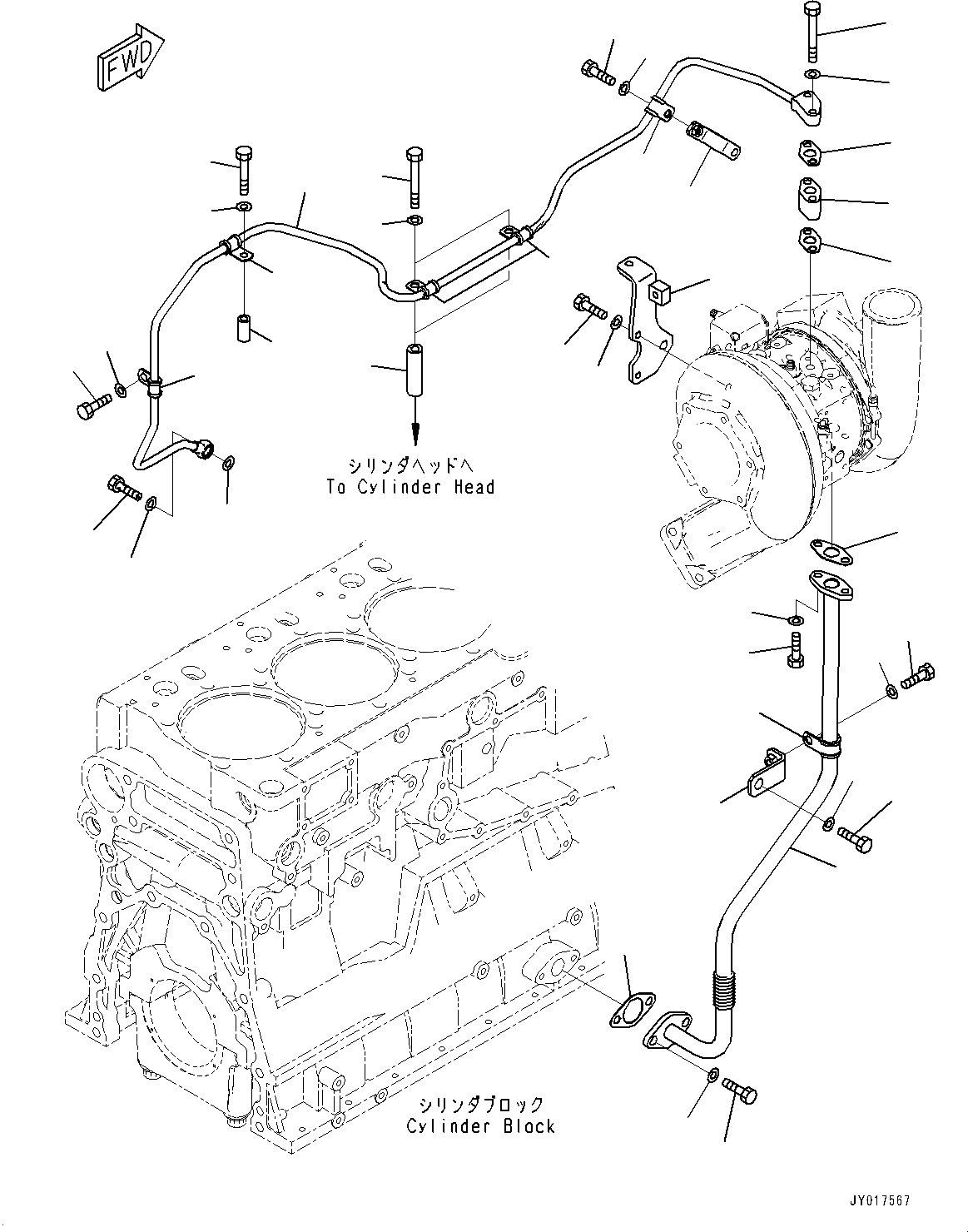 FWD

シリンダヘッドへ
To Cylinder Head

シリンダブロック
Cylinder Block

JY017567