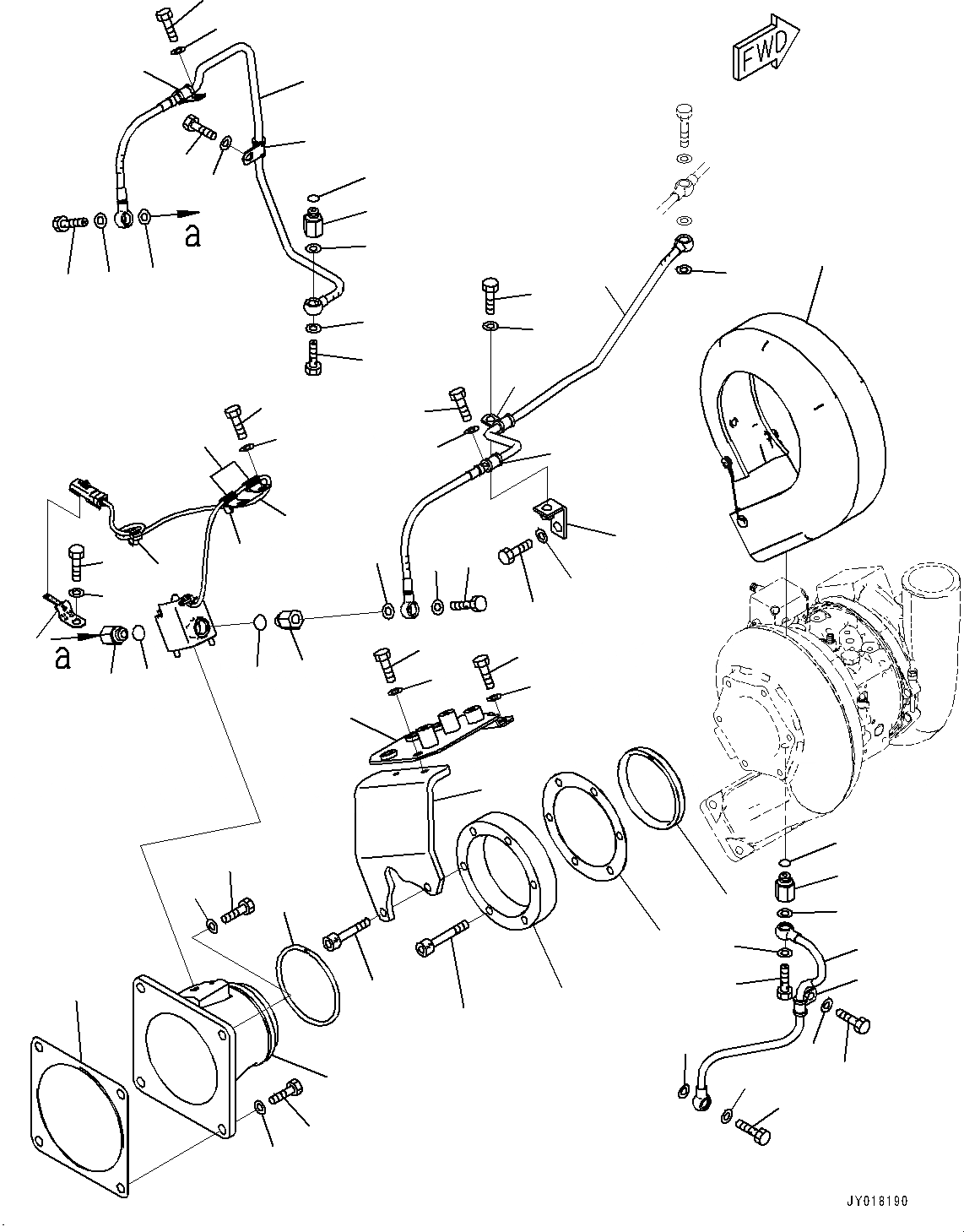 FWD

a

a

JY018190