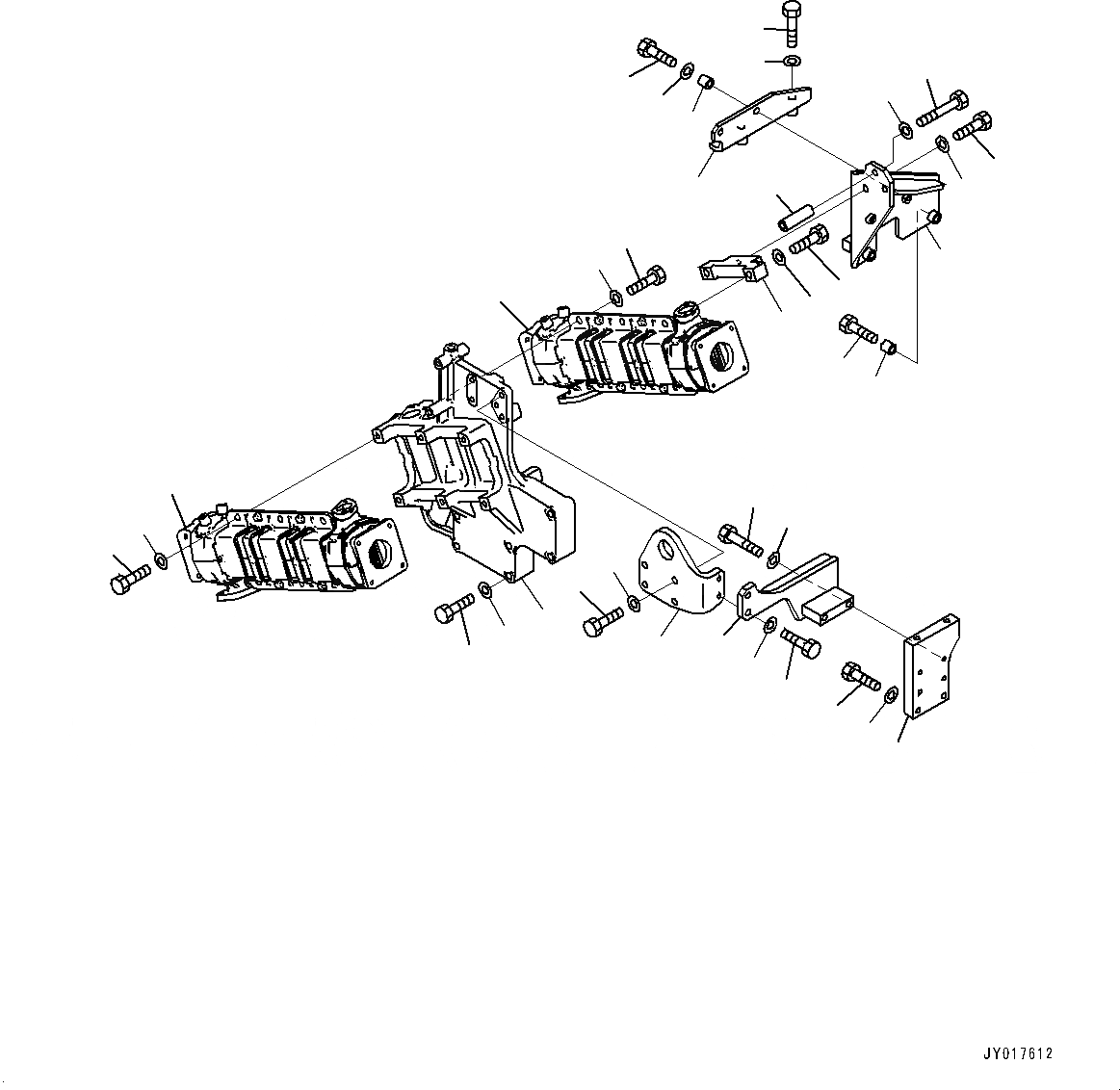 JY017612