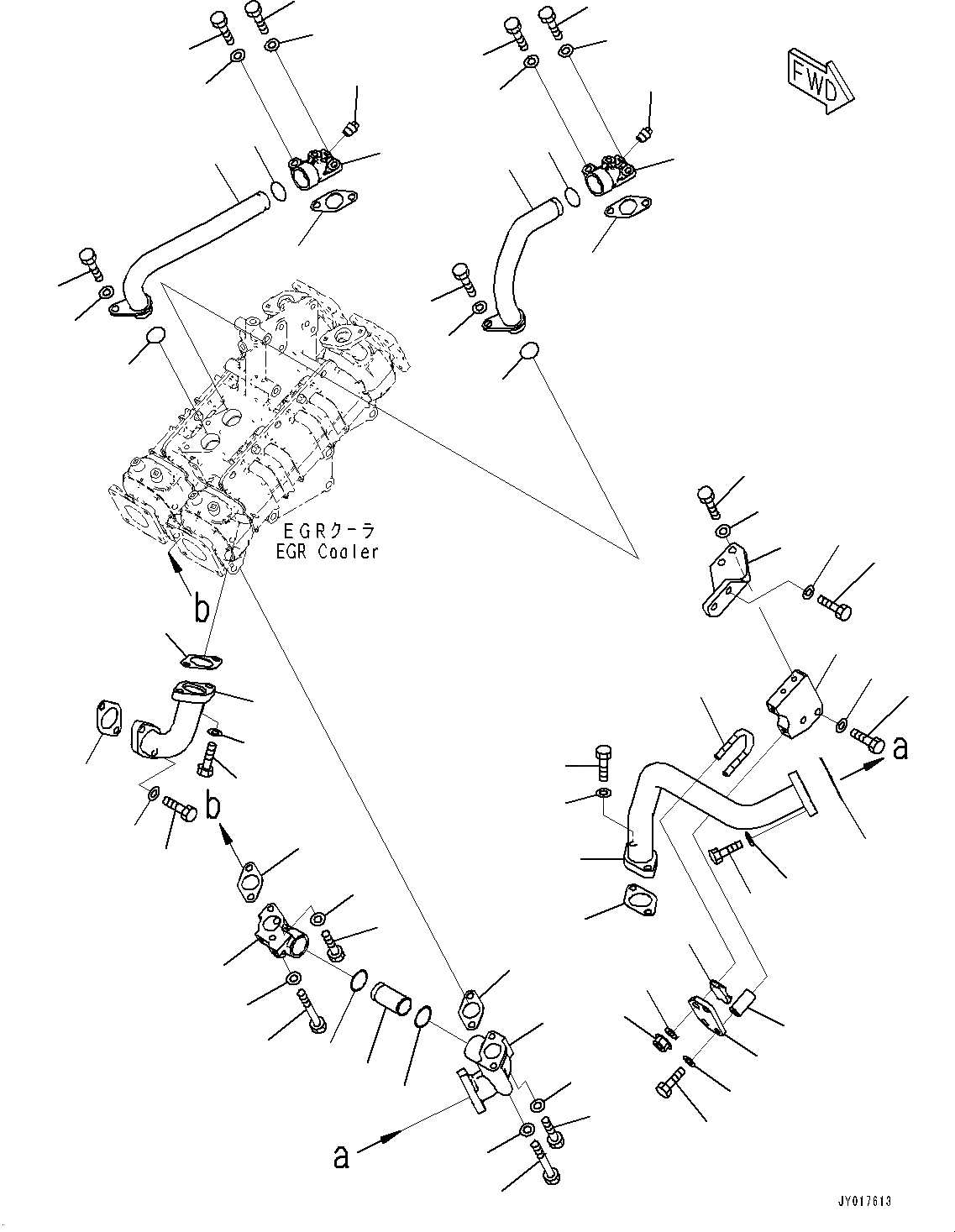 FWD

EGRクーラ
EGR Cooler

b

b

a

a

JY017613