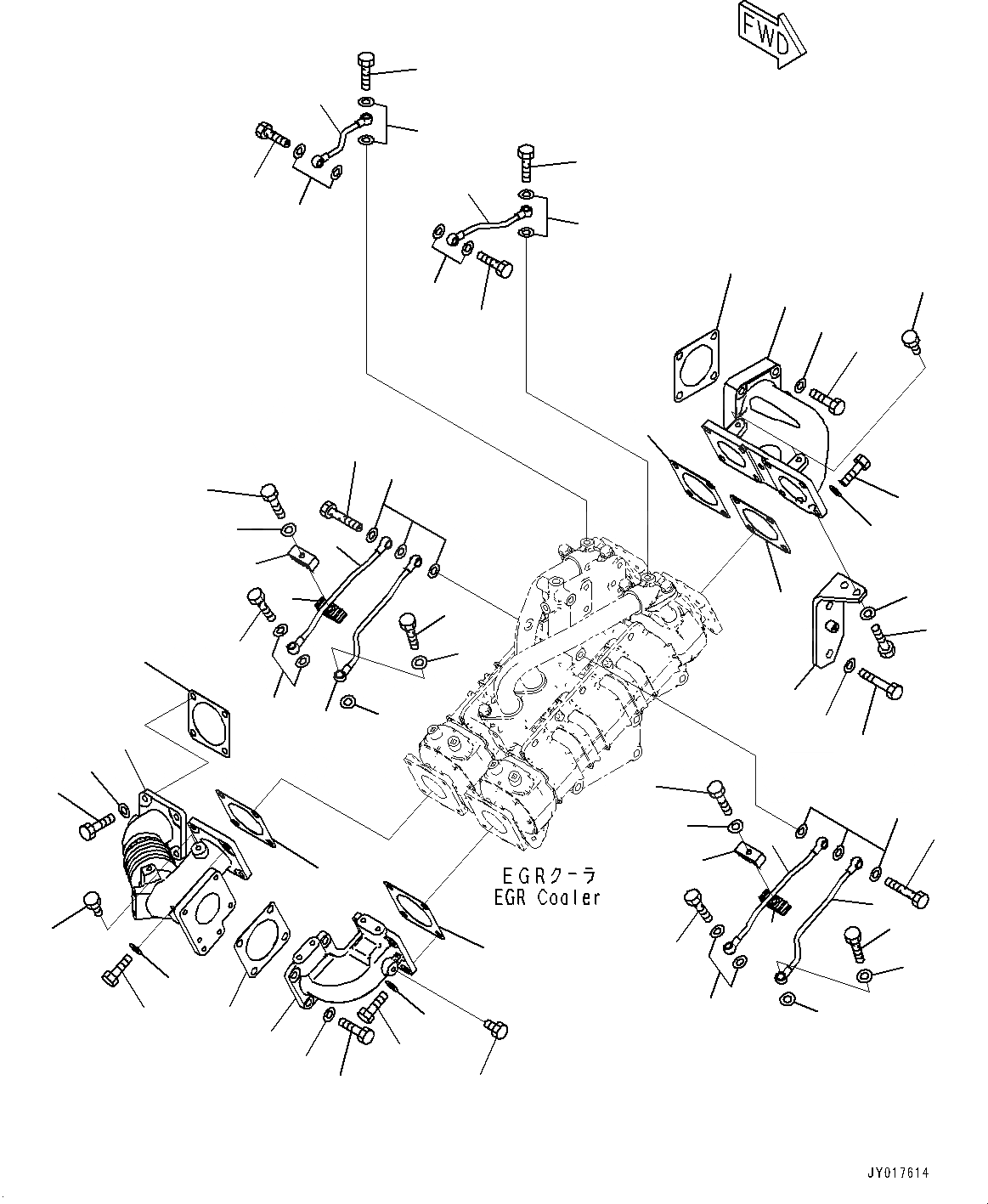 FWD

EGRクーラ
EGR Cooler

JY017614