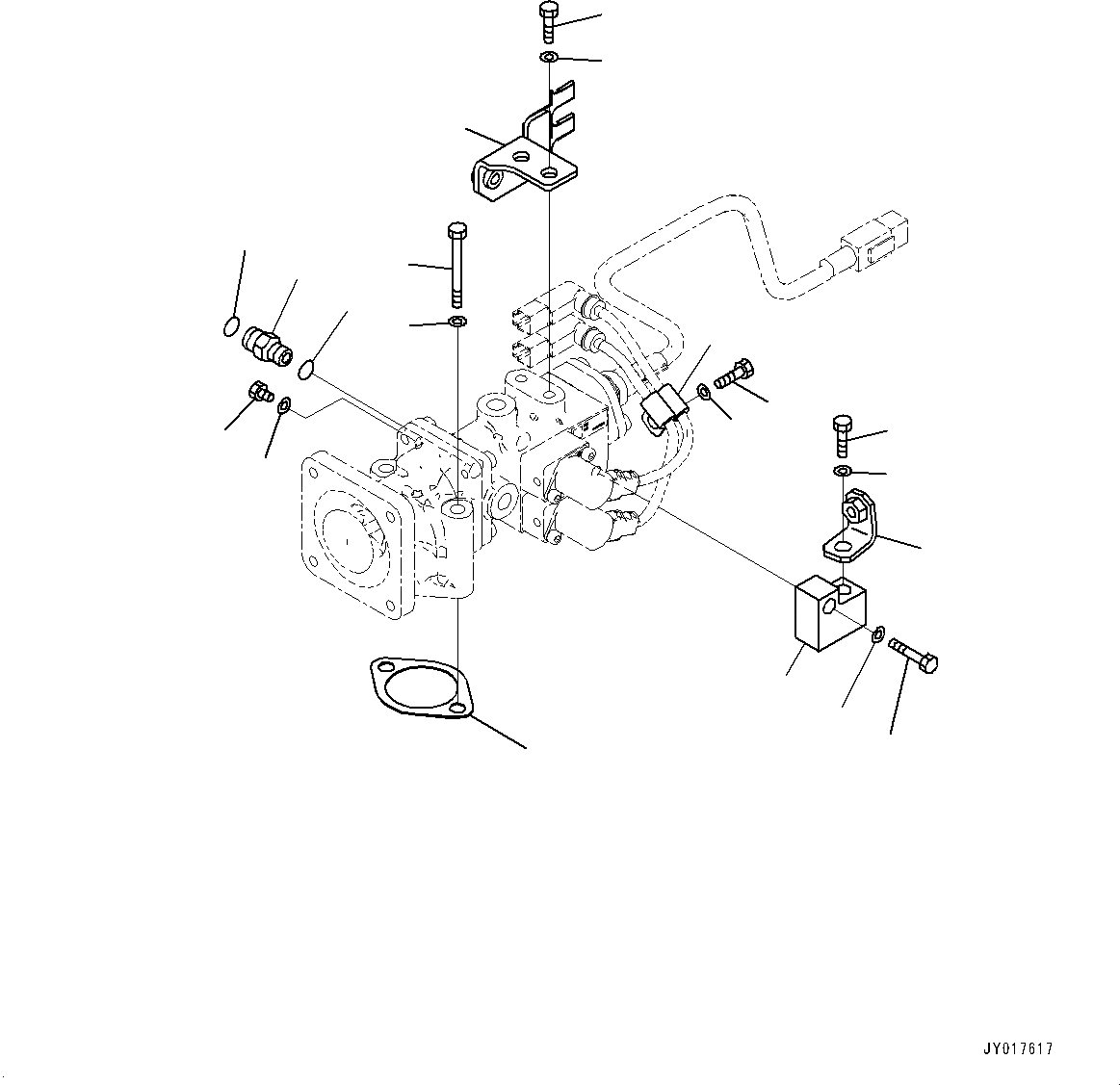 JY017617