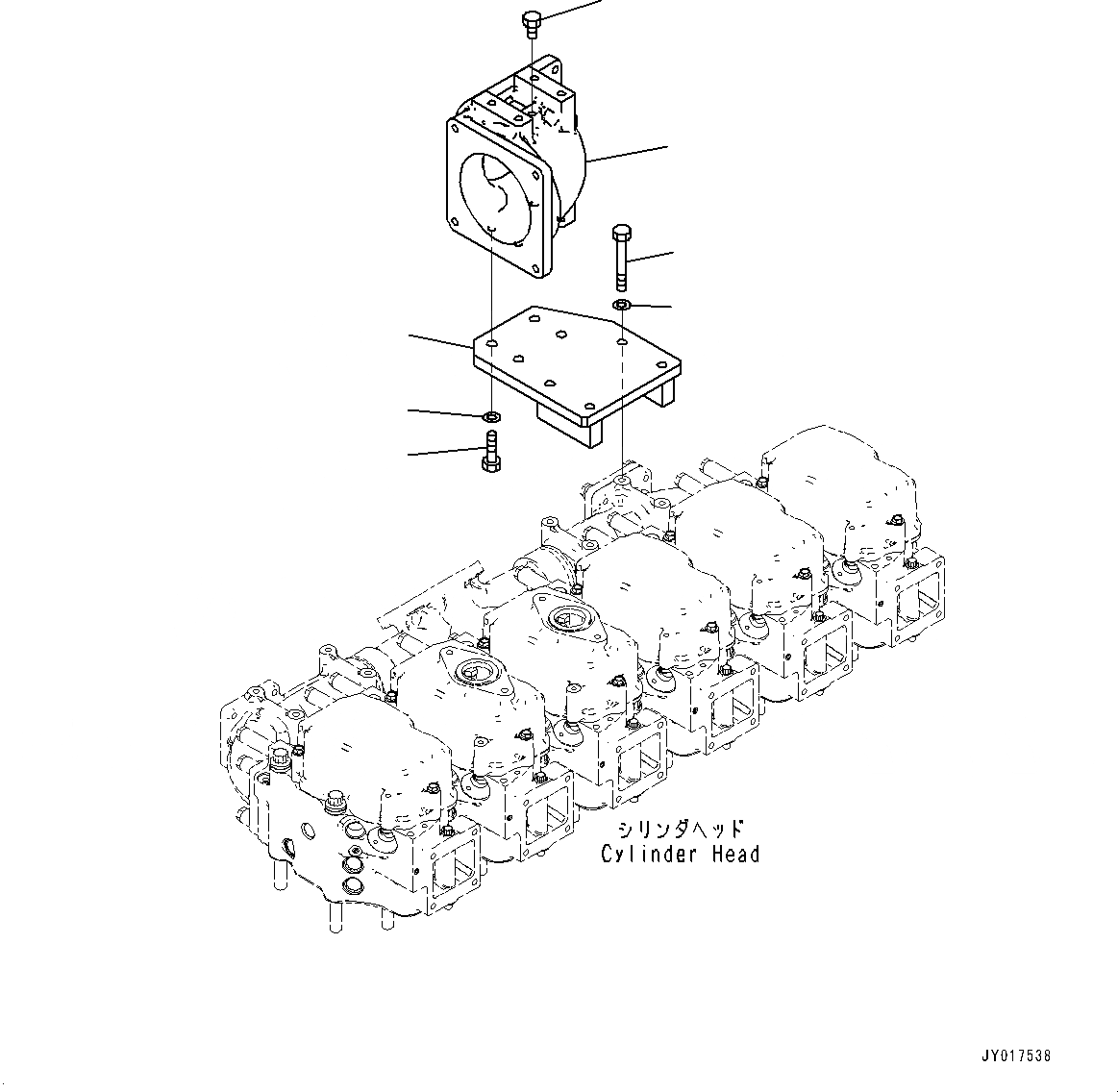 シリンダヘッド
Cylinder Head

JY017538