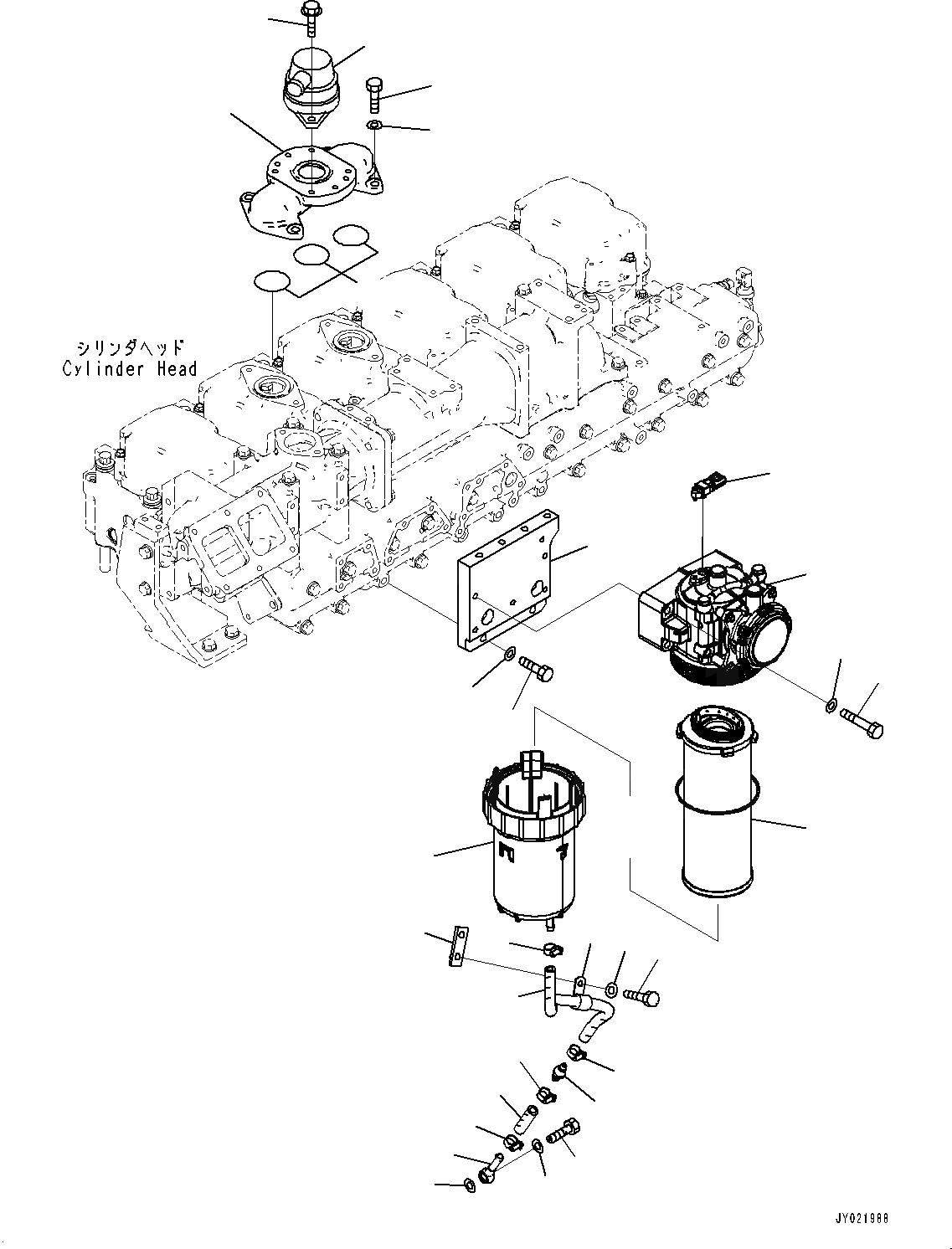 シリンダヘッド
Cylinder Head

JY021988