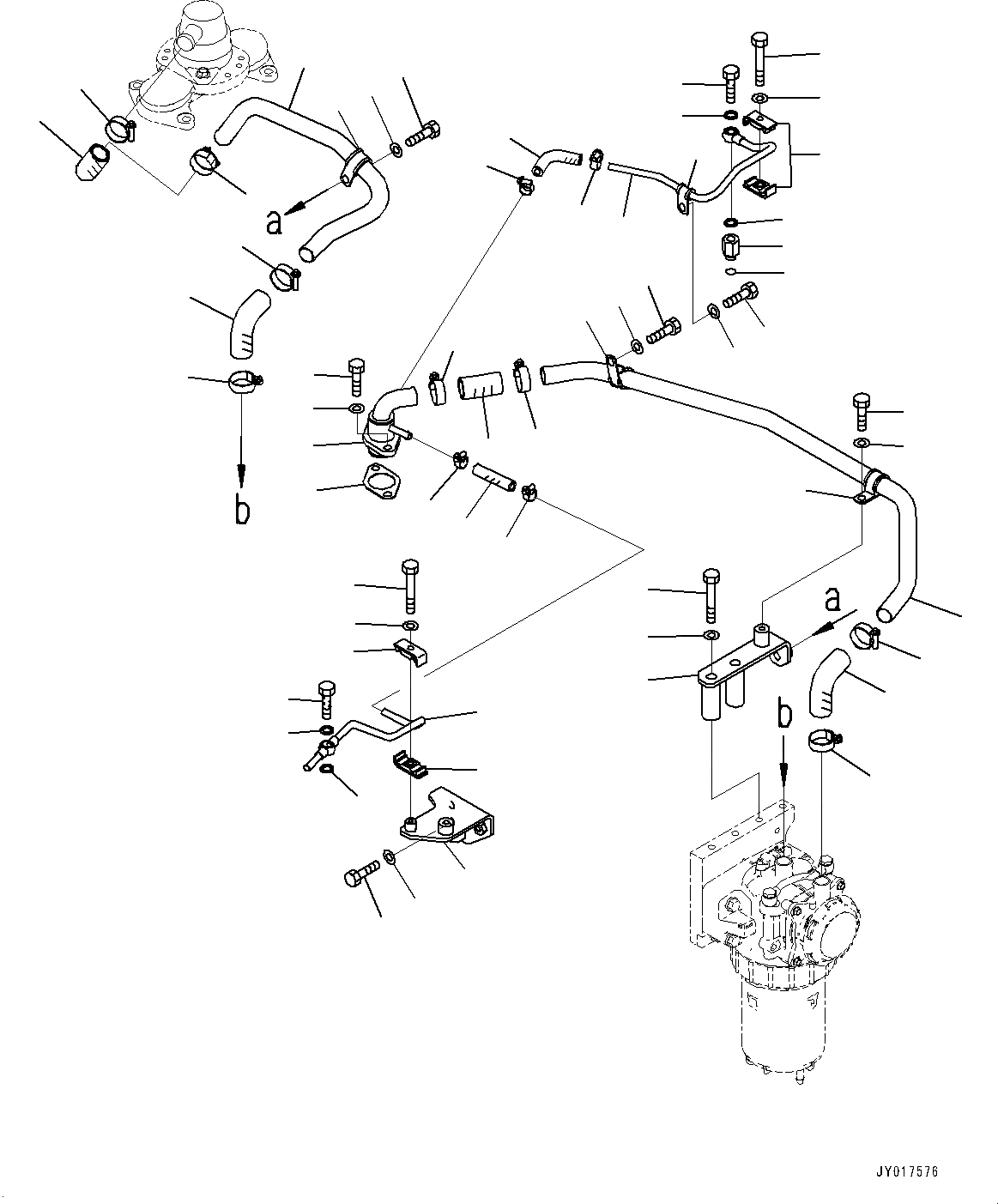 a

b

a

b

JY017576