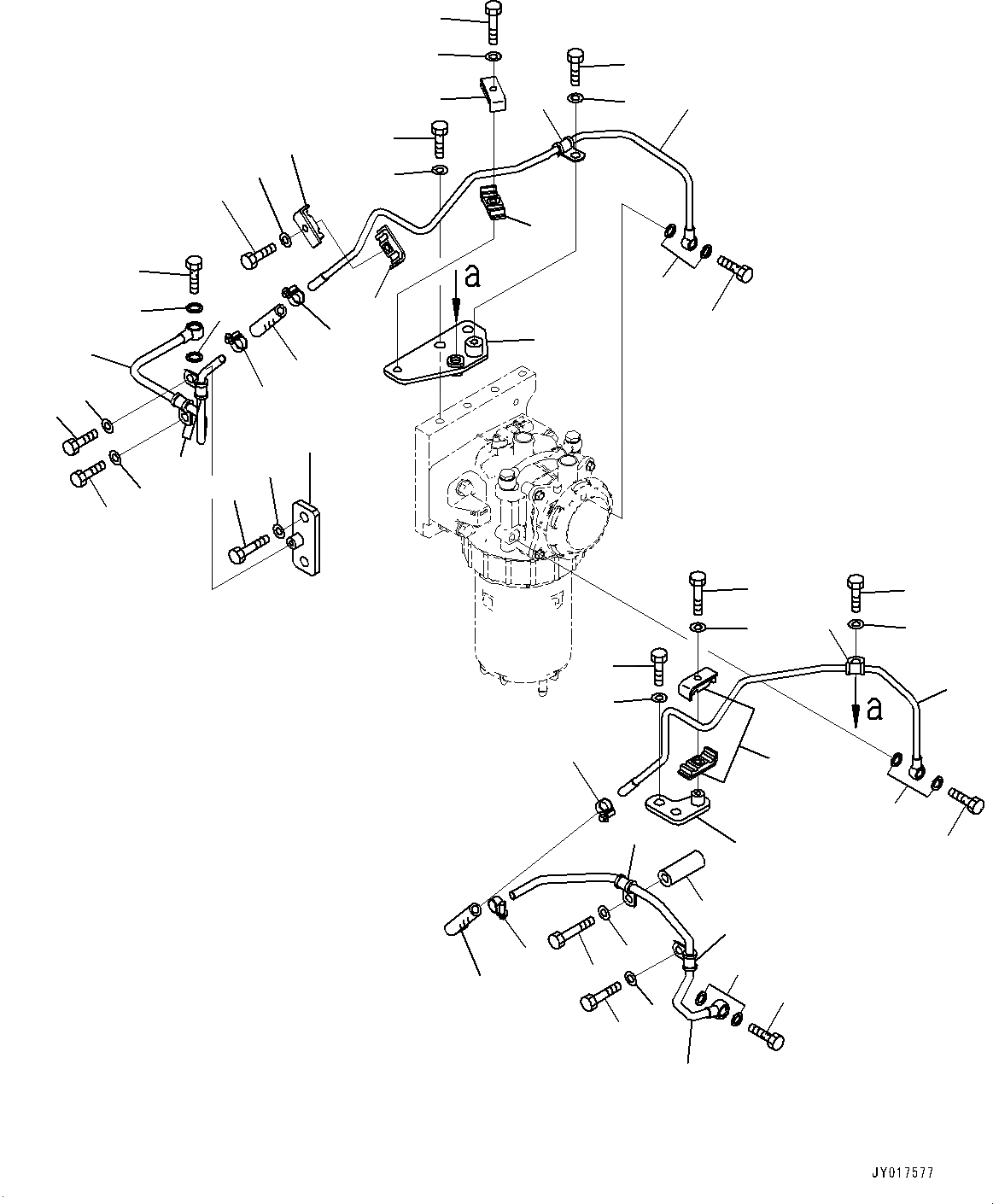 a

a

JY017577