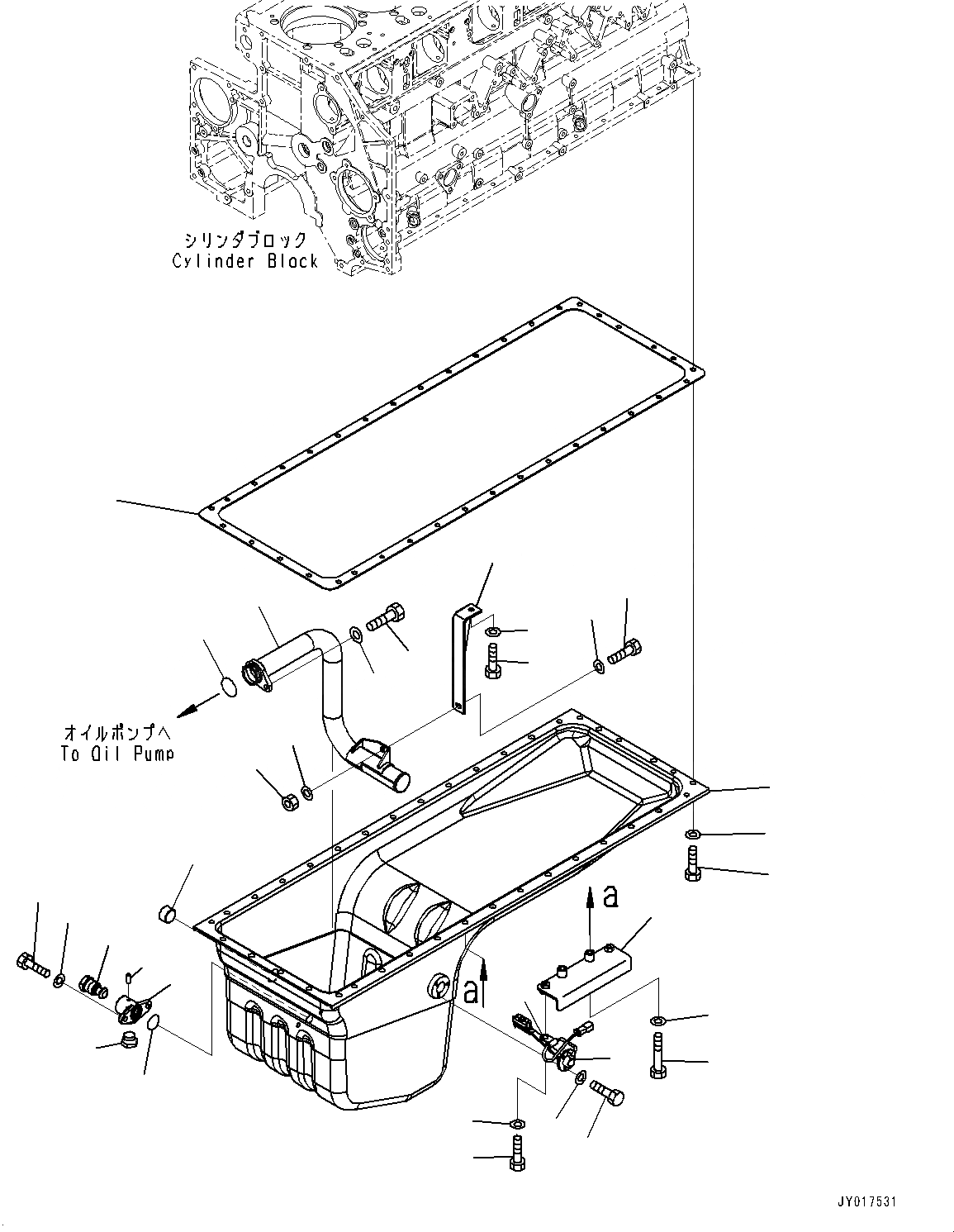 シリンダブロック
Cylinder Block

オイルポンプへ
To Oil Pump

a

a

JY017531