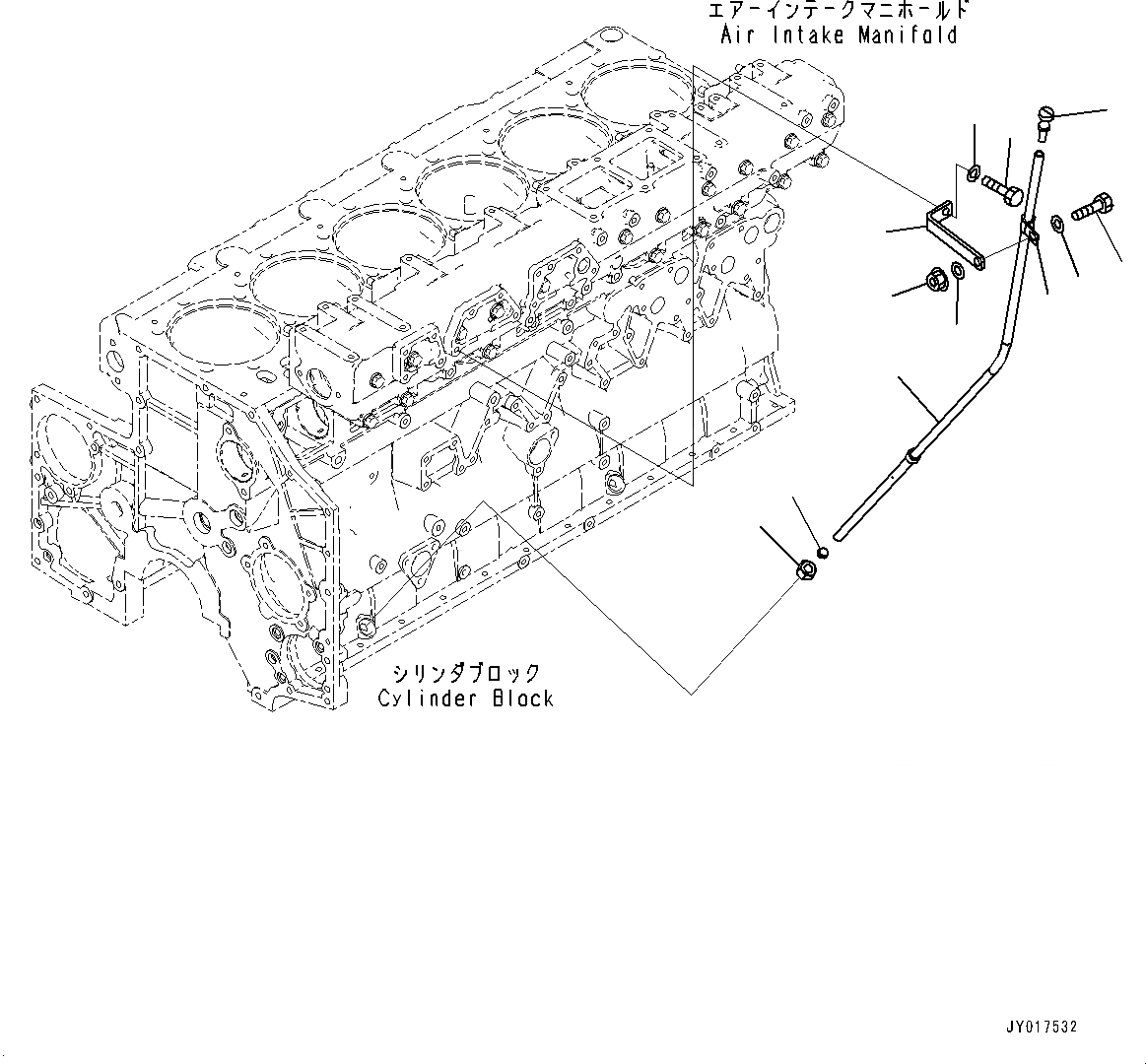 エアーインテークマニホールド
Air Intake Manifold

シリンダブロック
Cylinder Block

JY017532