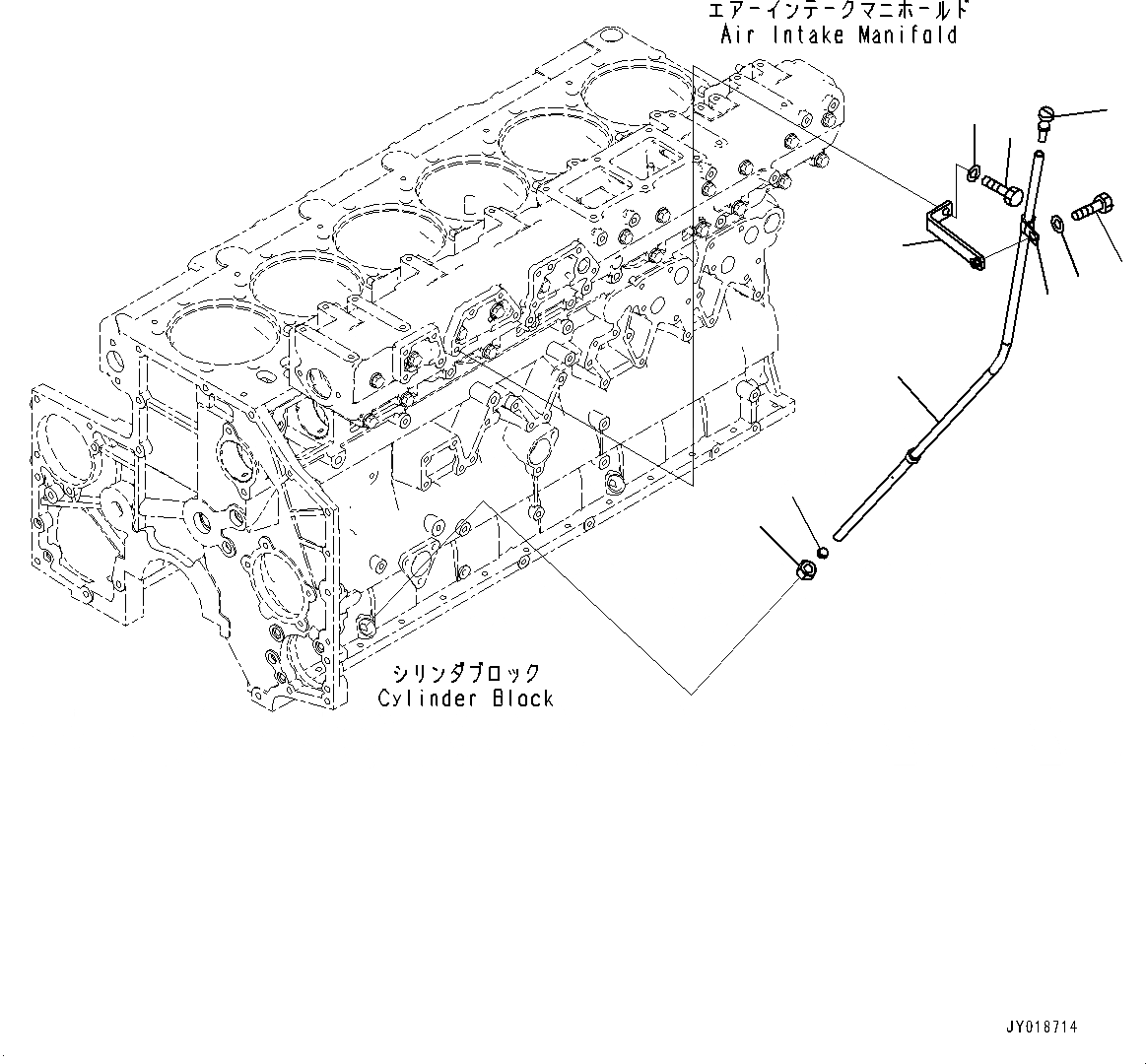 エアーインテークマニホールド
Air Intake Manifold

シリンダブロック
Cylinder Block

JY018714