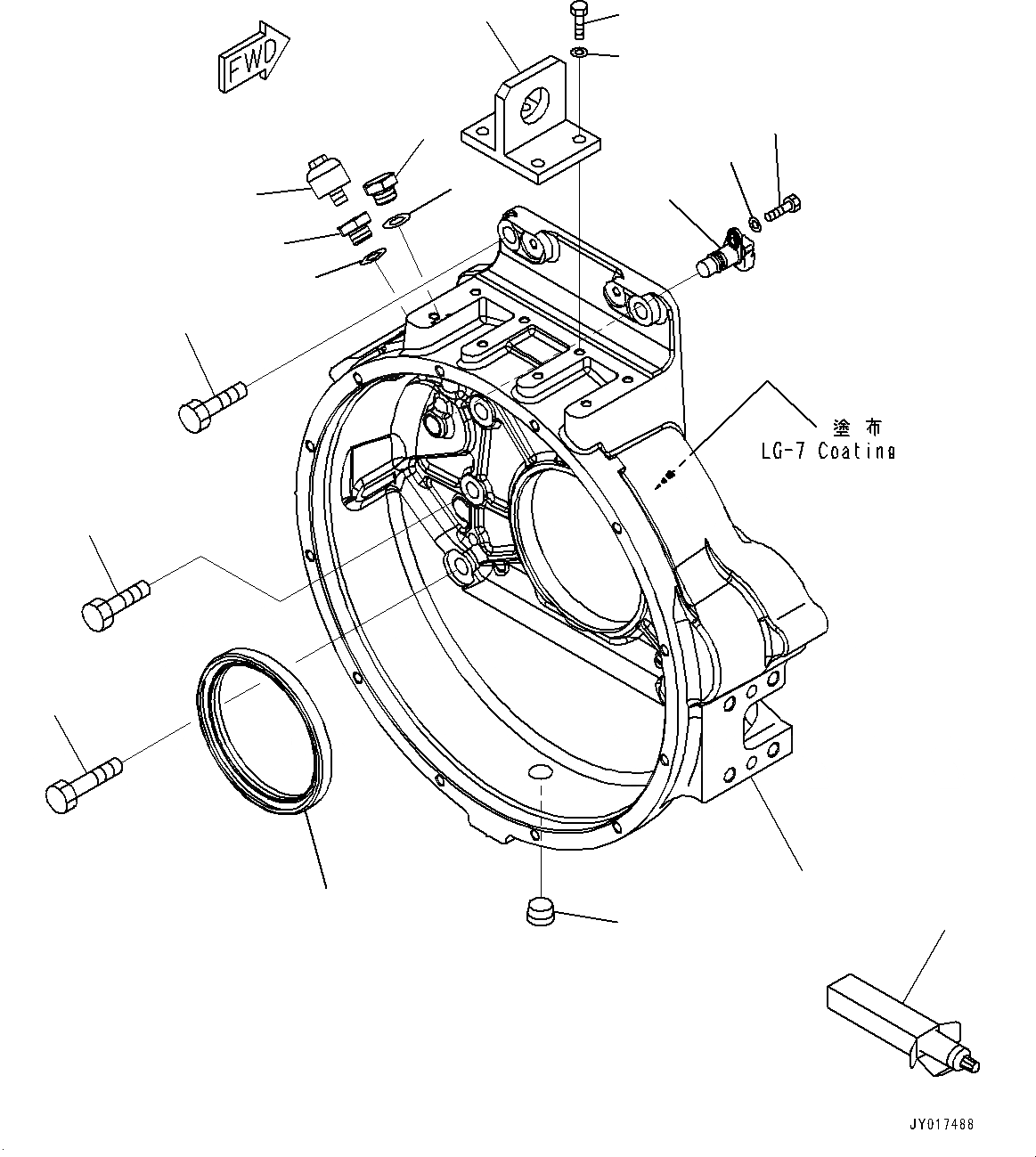 FWD

塗布
LG-7 Coating

JY017488