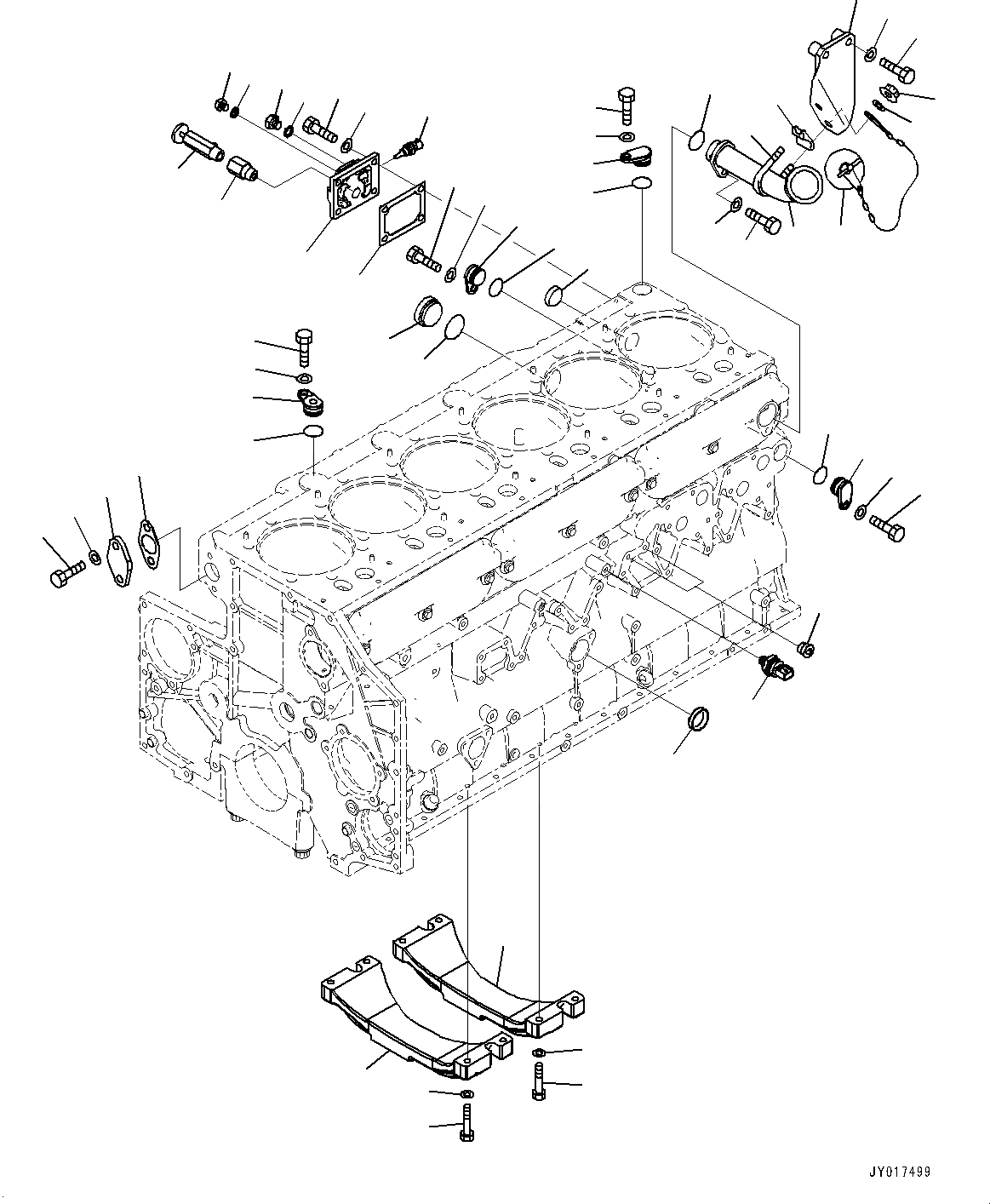 JY017499