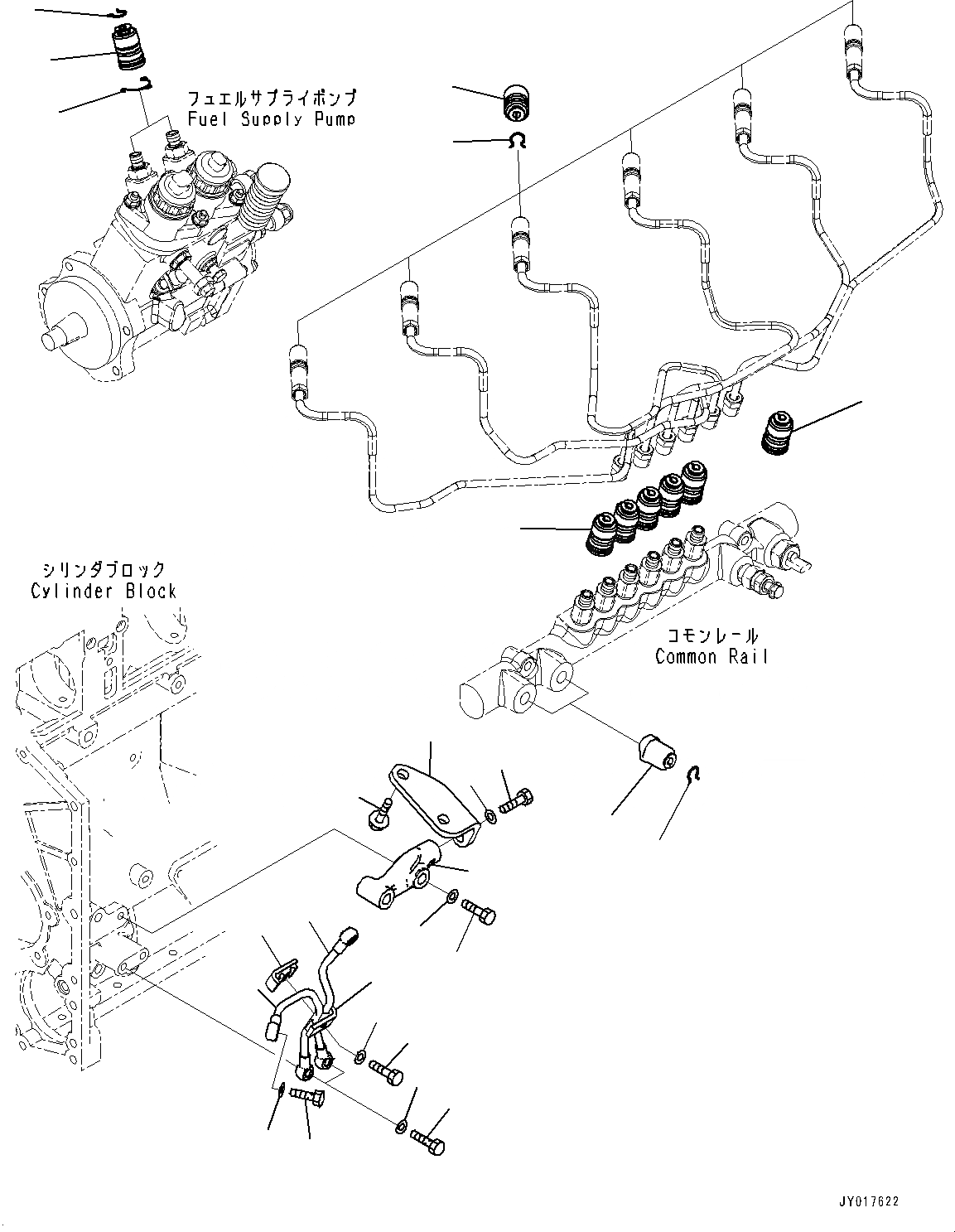 フュエルサプライポンプ
Fuel Supply Pump

シリンダブロック
Cylinder Block

コモンレール
Common Rail

JY017622