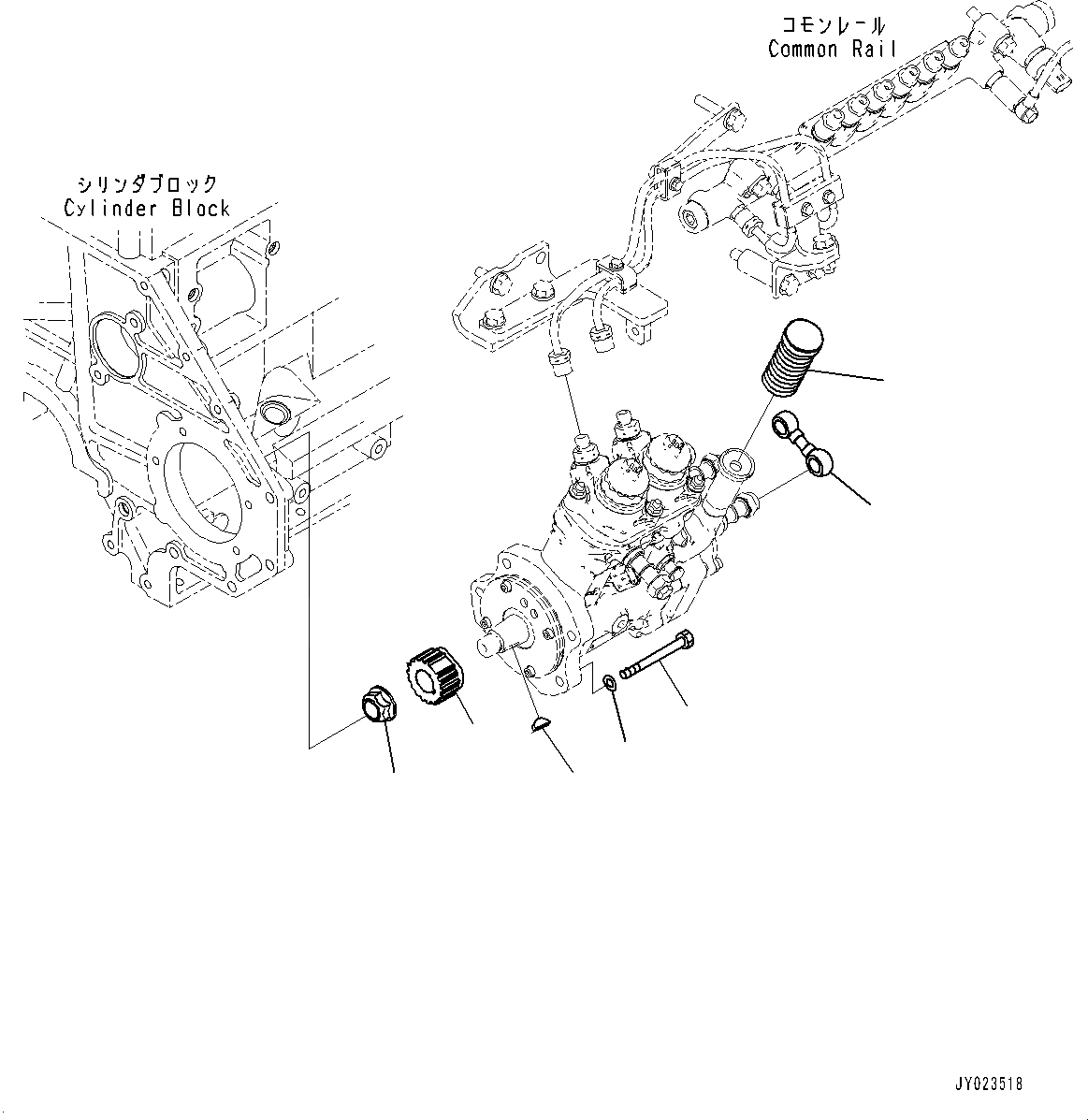 コモンレール
Common Rail

シリンダブロック
Cylinder Block

JY023518