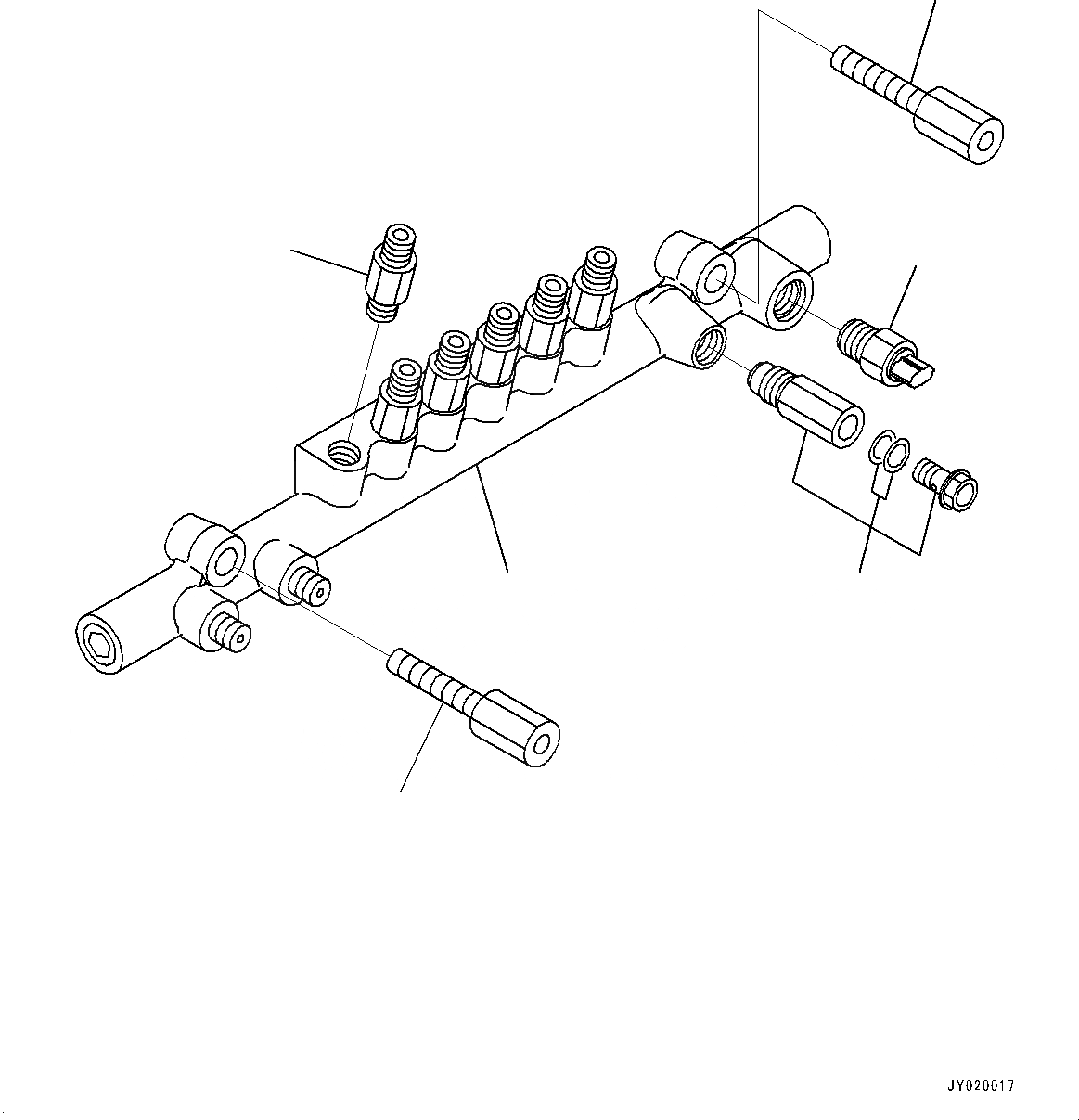 JY020017